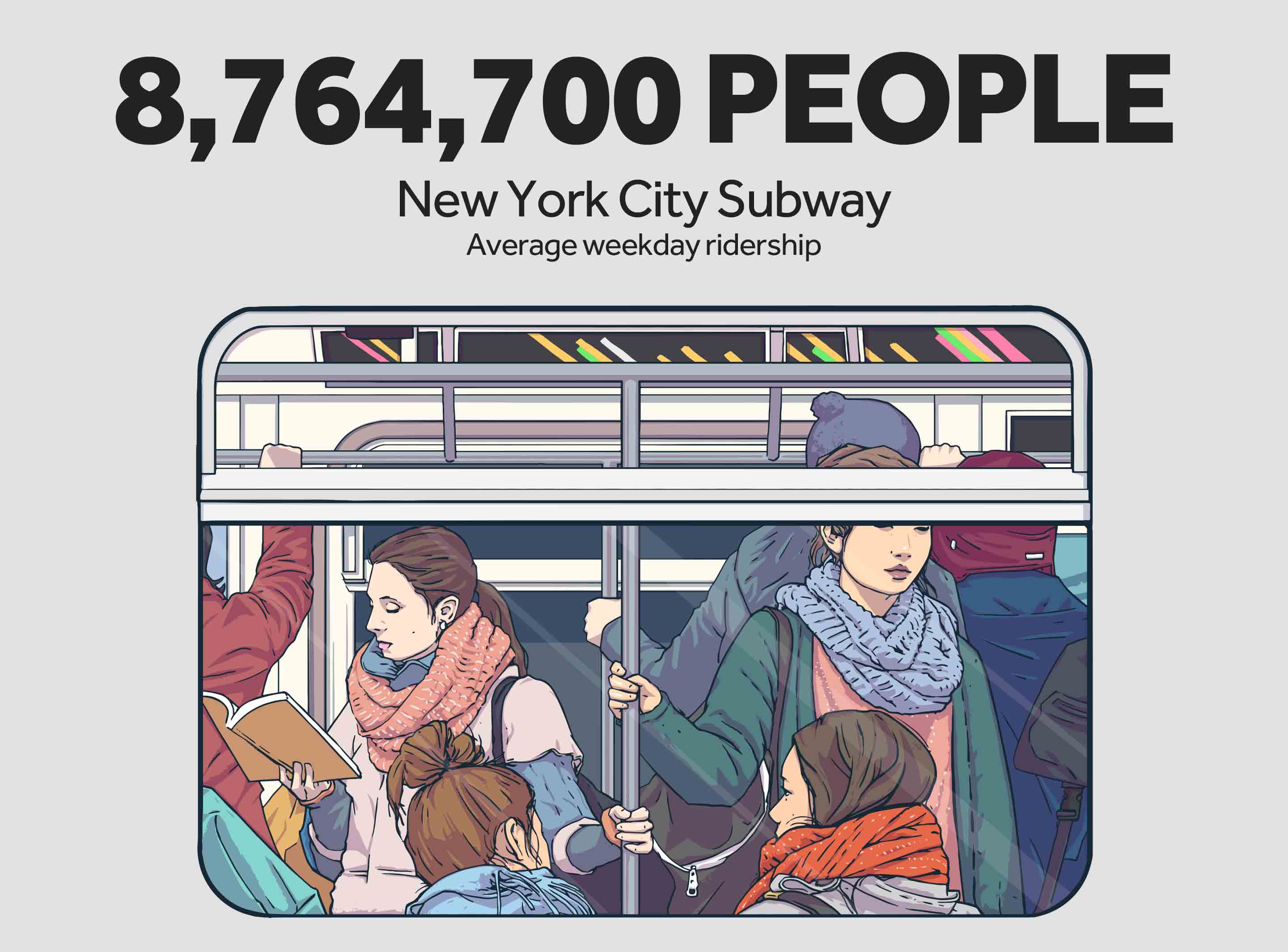 8,764,700 PEOPLE

New York City Subway

Average weekday ridership