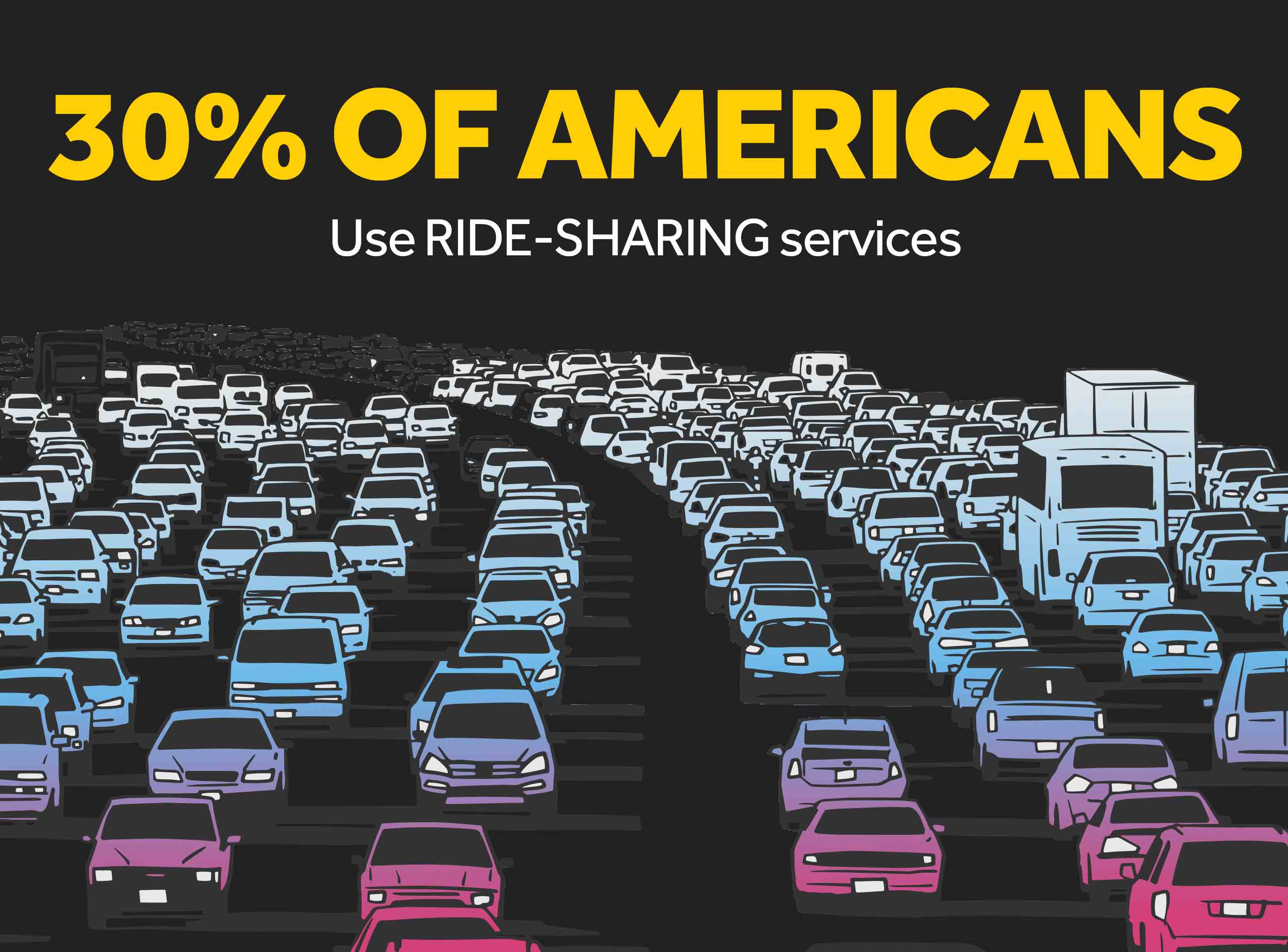 30% OF AMERICANS

Use RIDE-SHARING services