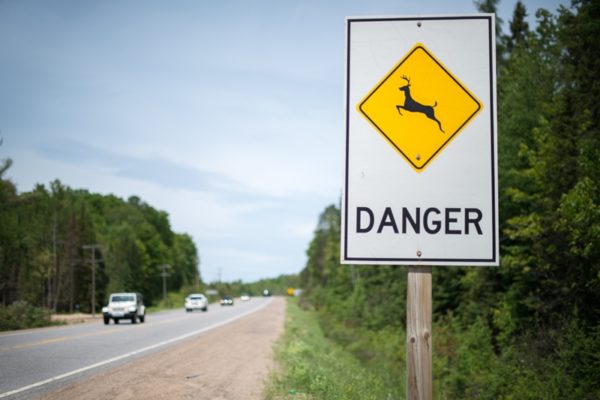 DANGER