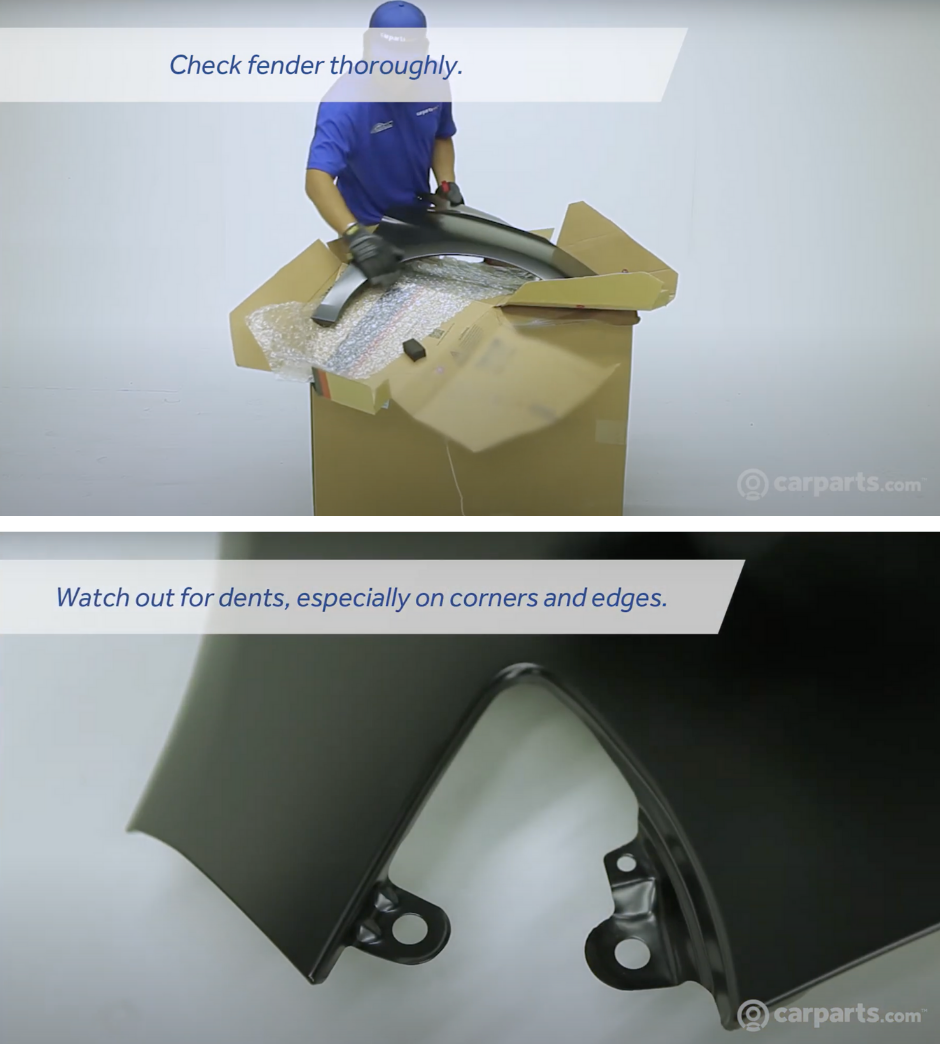 Check fender thoroughly.

carparts.com

Watch out for dents, especially on corners and edges.

carparts.com