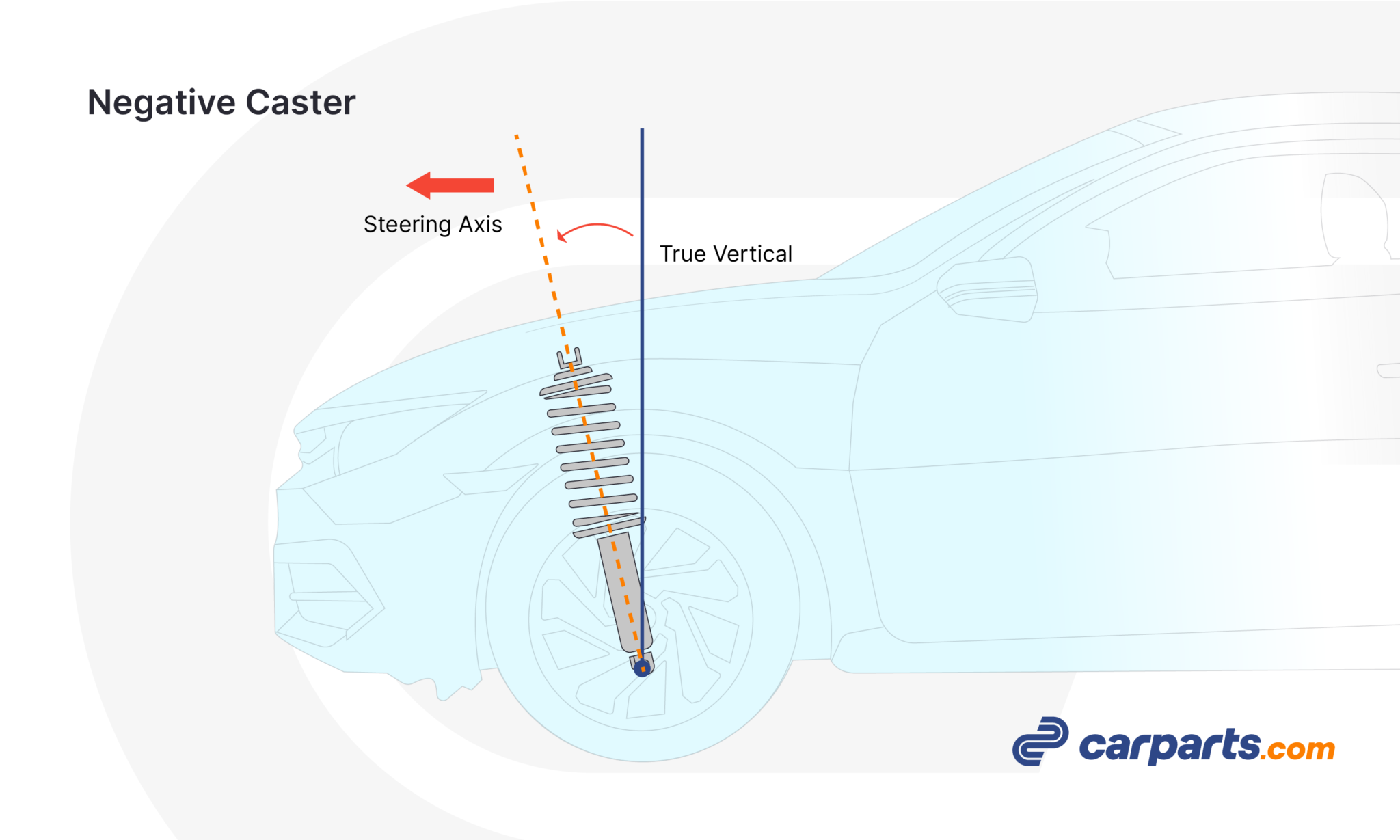 Negative Caster

Steering Axis

True Vertical

carparts.com