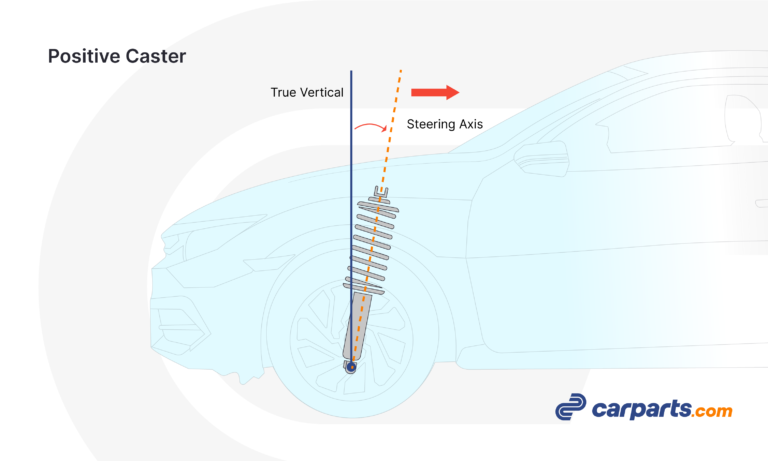 Positive Caster

True Vertical

Steering Axis

carparts.com