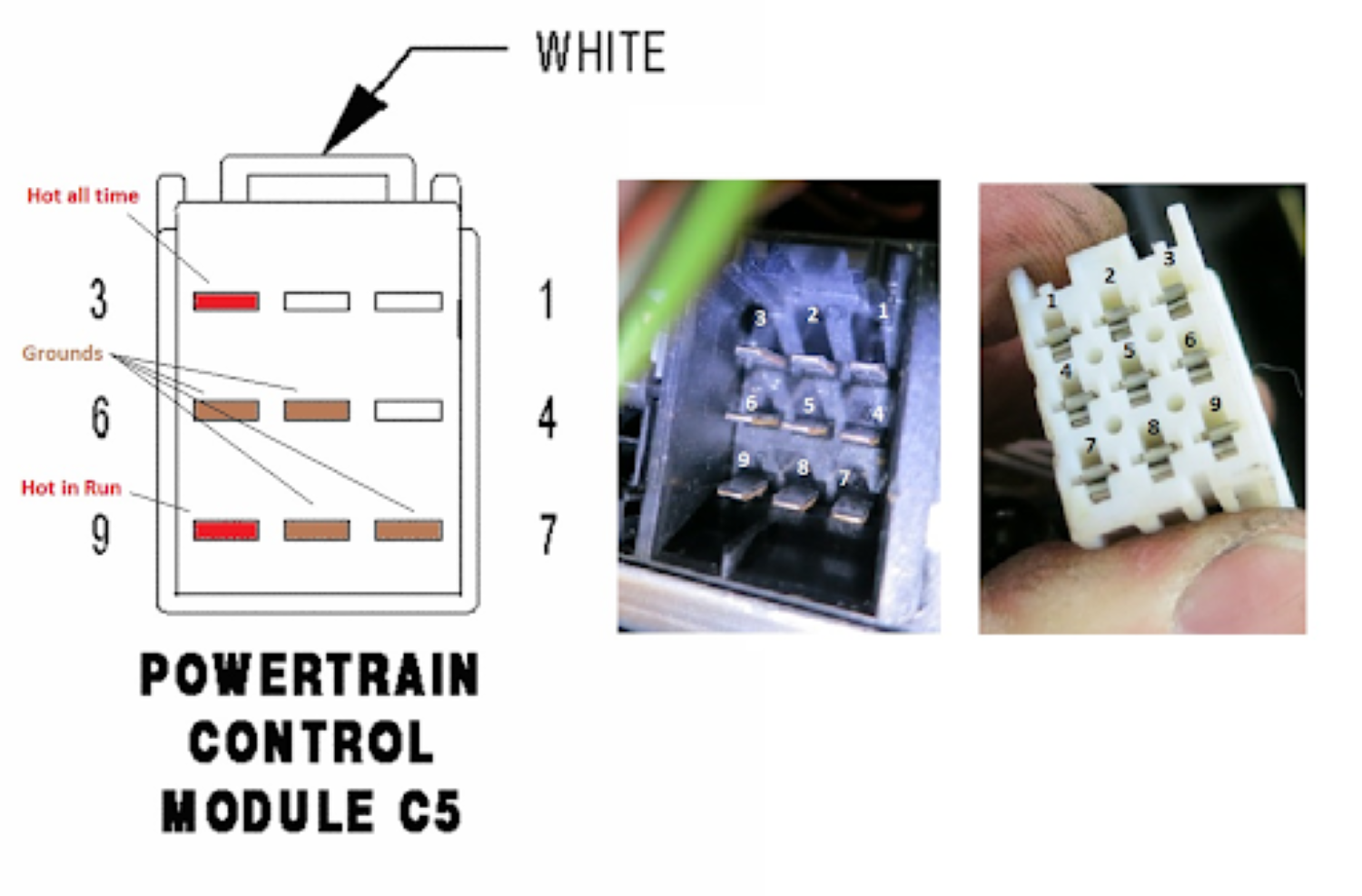 WHITE

Hot all time

3

1

Grounds

6

4

Hot in Run

9

7

POWERTRAIN CONTROL MODULE C5

3 2 1
6 5 4
9 8 7

1 2 3
4 5 6
7 8 9