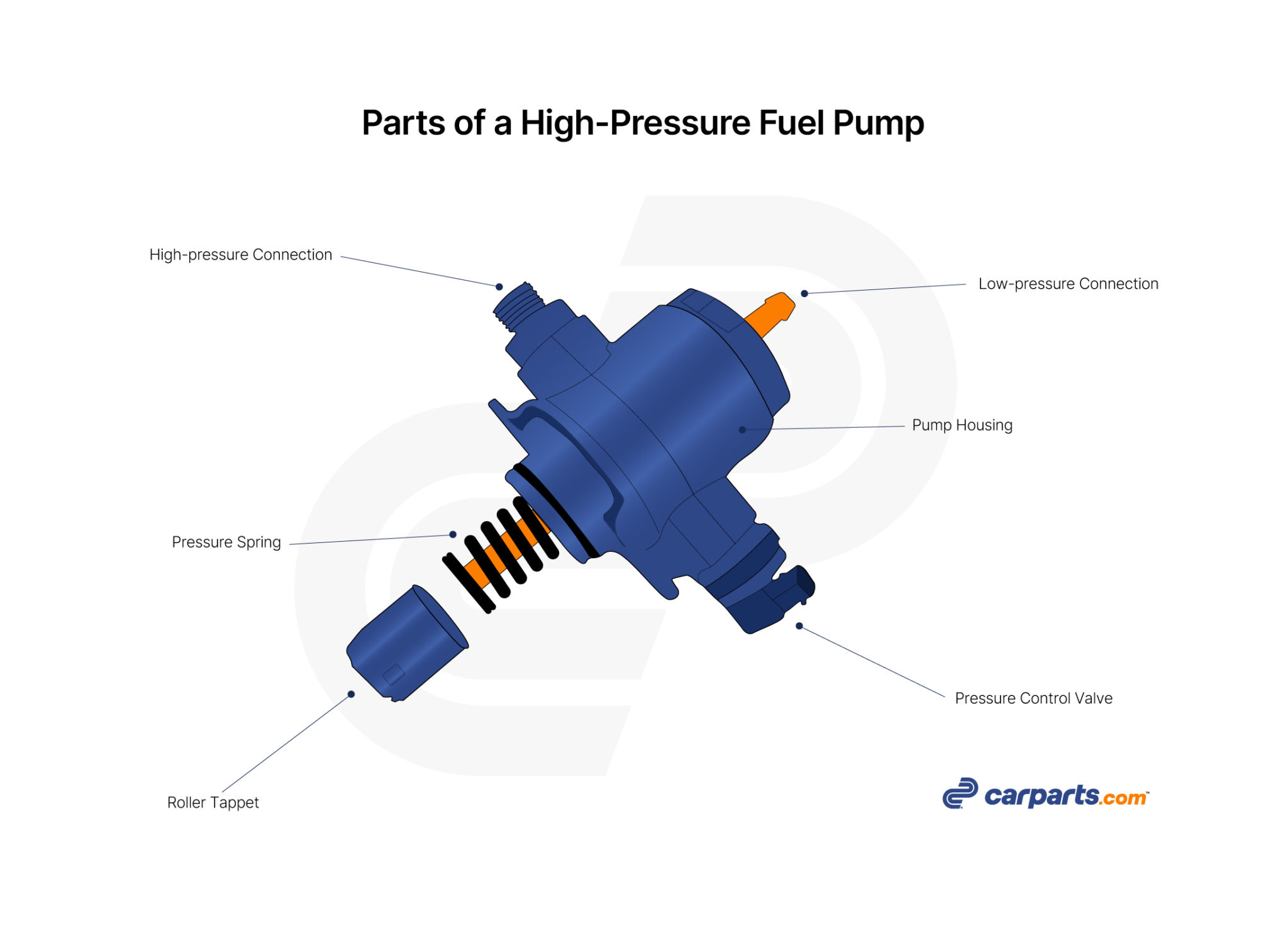 Parts of a High-Pressure Fuel Pump

High-pressure Connection

Low-pressure Connection

Pump Housing

Pressure Spring

Pressure Control Valve

Roller Tappet

carparts.com™