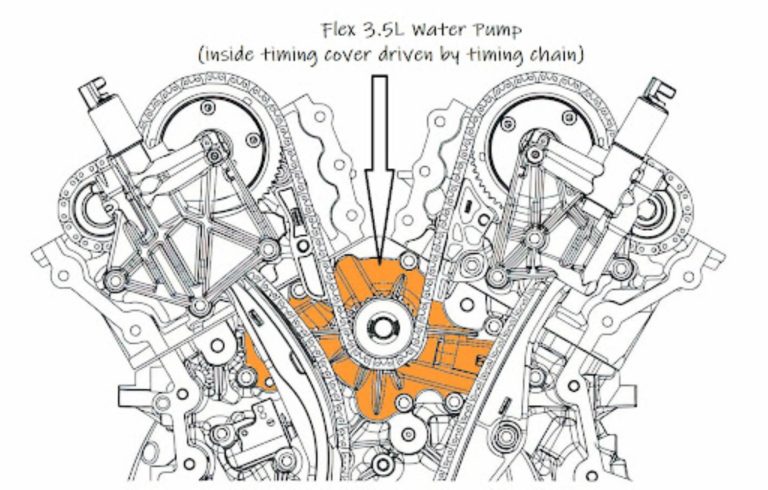 Flex 3.5L Water Pump
(inside timing cover driven by timing chain)