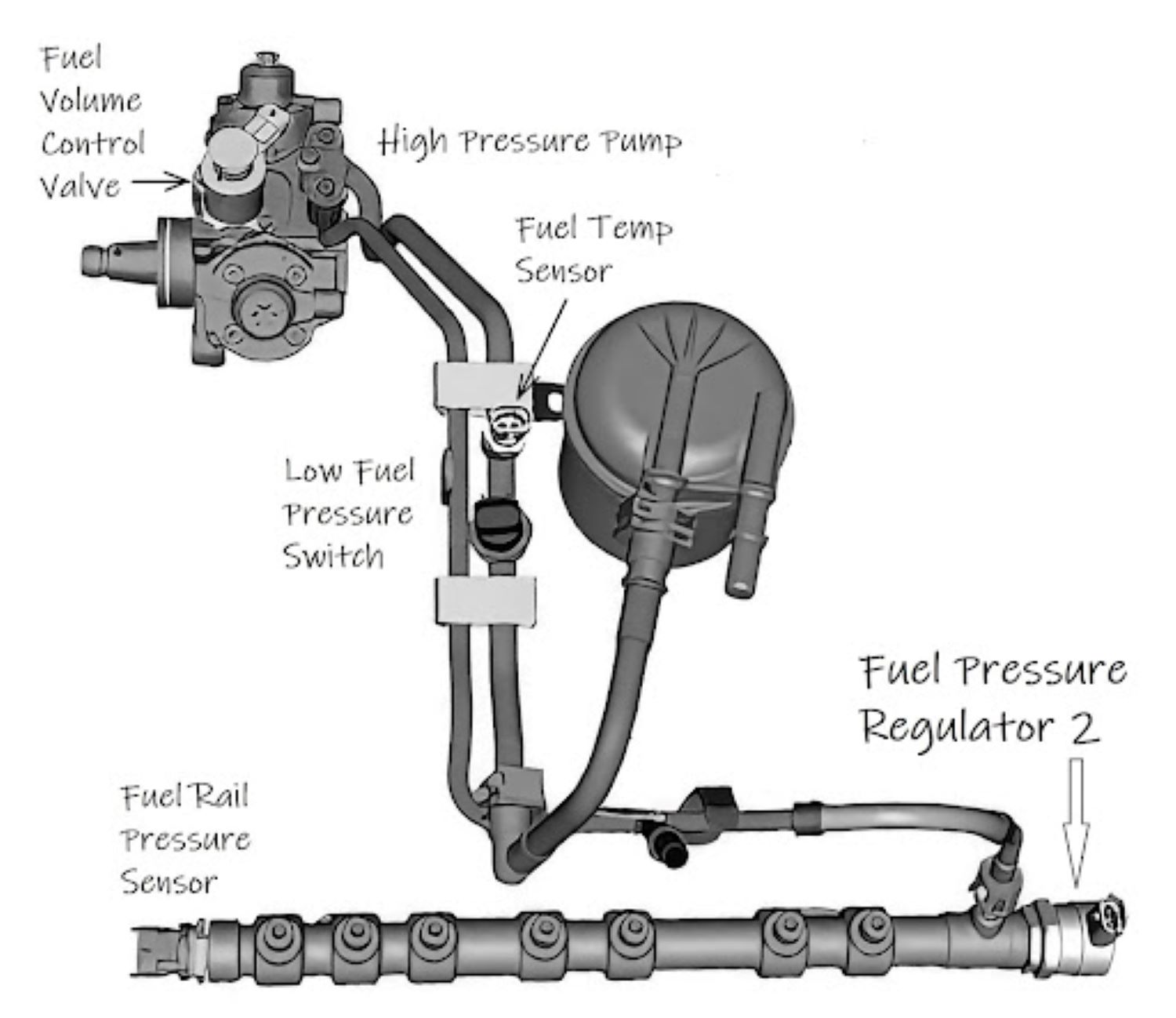 Fuel Volume Control Valve

High Pressure Pump

Fuel Temp Sensor

Low Fuel Pressure Switch

Fuel Pressure Regulator 2

Fuel Rail Pressure Sensor