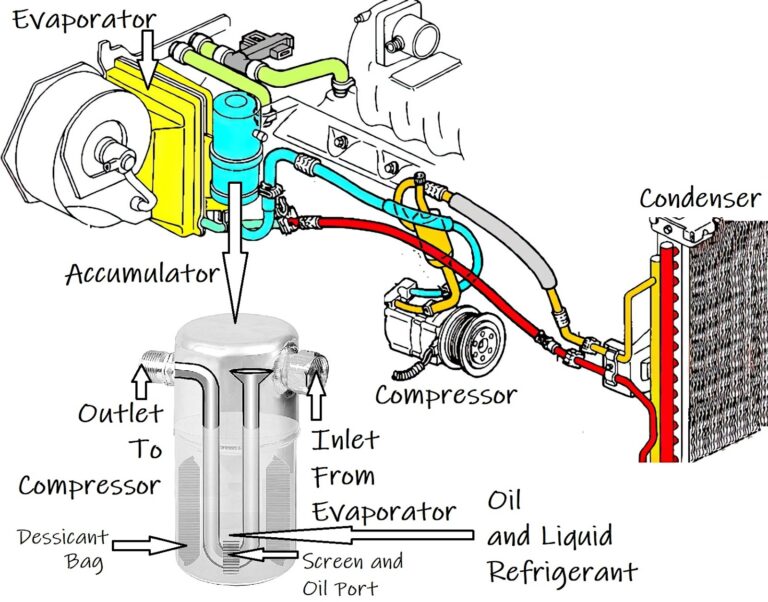 Evaporator

Condenser

Accumulator

Compressor

Outlet To Compressor

Inlet From Evaporator

Oil and Liquid Refrigerant

Dessicant Bag

Screen and Oil Port