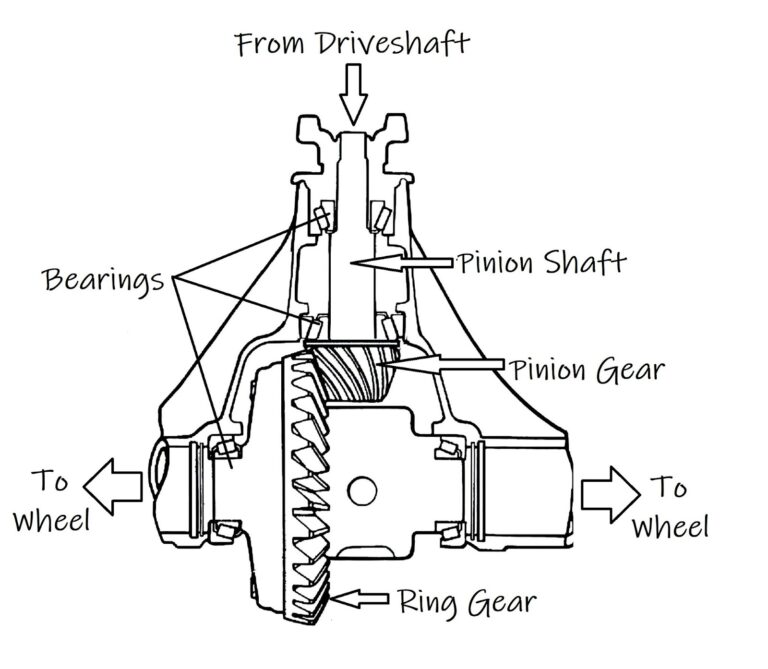 From Driveshaft

Bearings

Pinion Shaft

Pinion Gear

To Wheel

To Wheel

Ring Gear