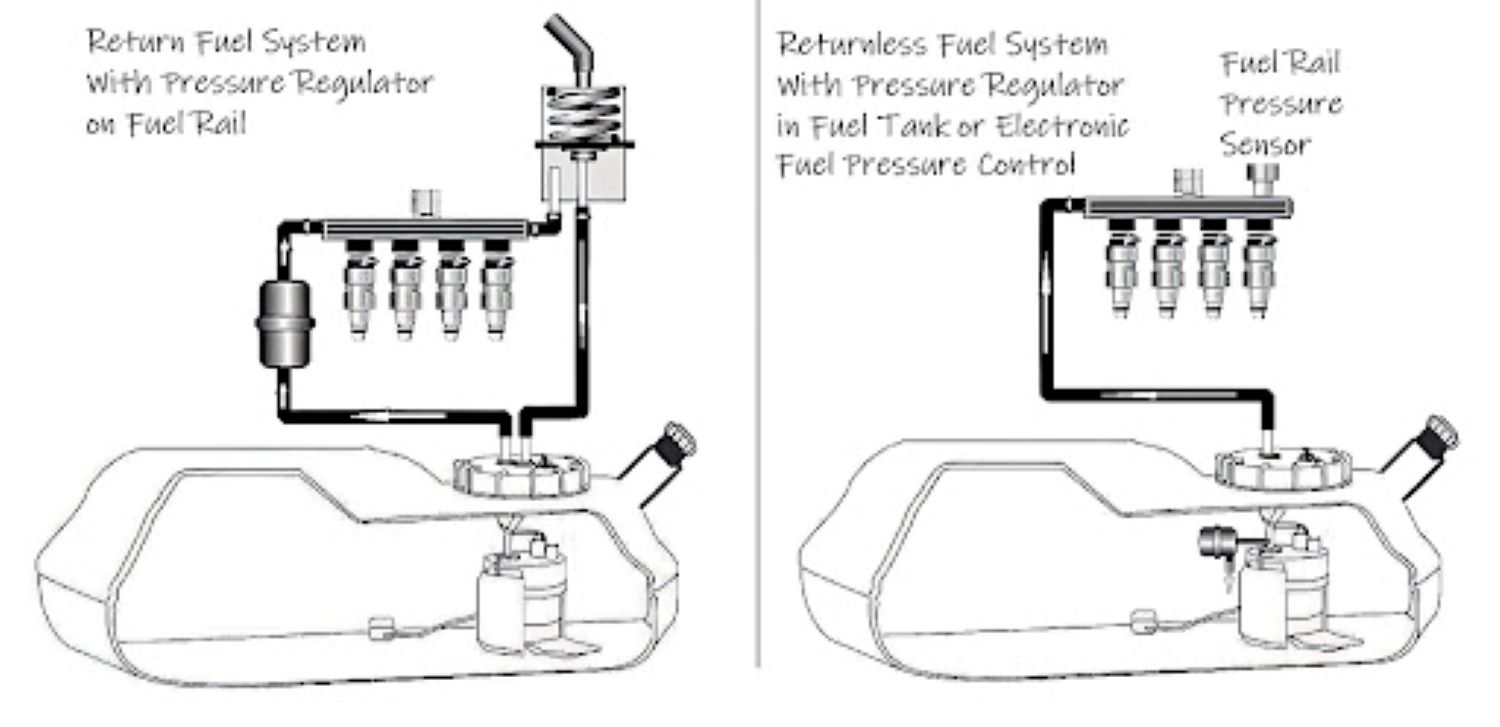 Return Fuel System
With Pressure Regulator
on Fuel Rail

Returnless Fuel System
With Pressure Regulator
in Fuel Tank or Electronic
Fuel Pressure Control

Fuel Rail
Pressure
Sensor