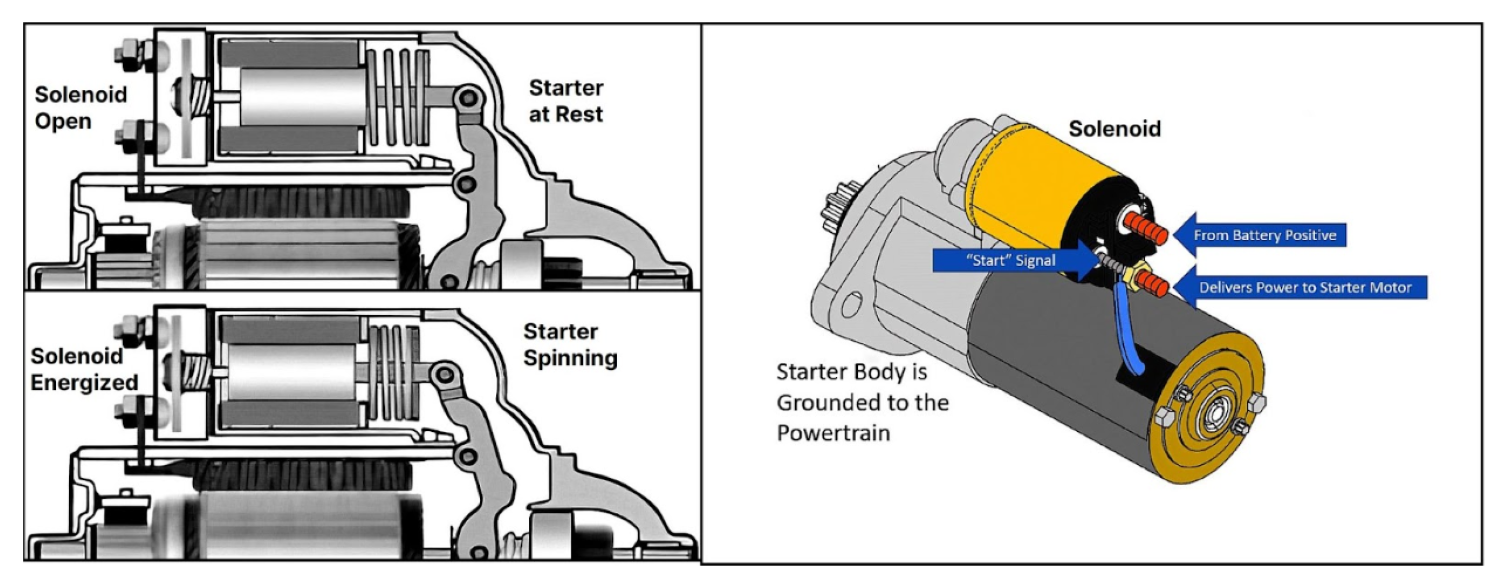 Solenoid Open

Starter at Rest

Solenoid Energized

Starter Spinning

Solenoid

From Battery Positive

"Start" Signal

Delivers Power to Starter Motor

Starter Body is Grounded to the Powertrain