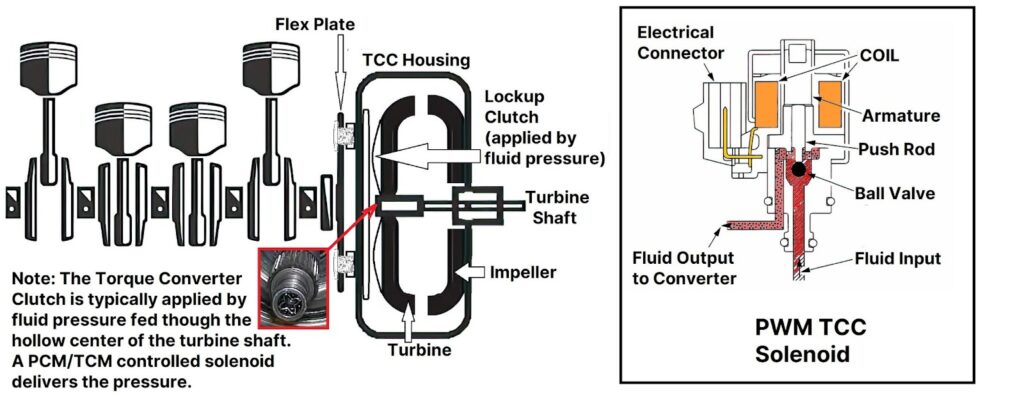 Flex Plate

TCC Housing

Lockup Clutch (applied by fluid pressure)

Turbine Shaft

Impeller

Turbine

Note: The Torque Converter Clutch is typically applied by fluid pressure fed though the hollow center of the turbine shaft. A PCM/TCM controlled solenoid delivers the pressure.

Electrical Connector

COIL

Armature

Push Rod

Ball Valve

Fluid Output to Converter

Fluid Input

PWM TCC Solenoid