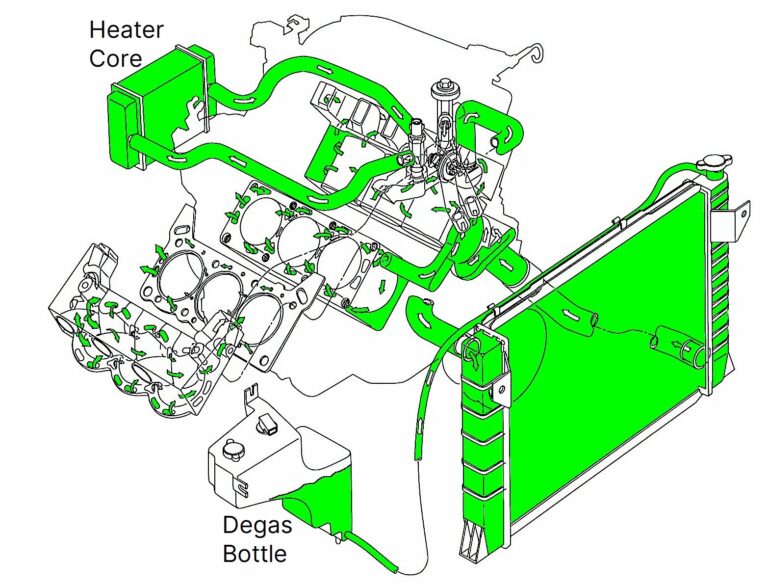 Heater Core

Degas Bottle