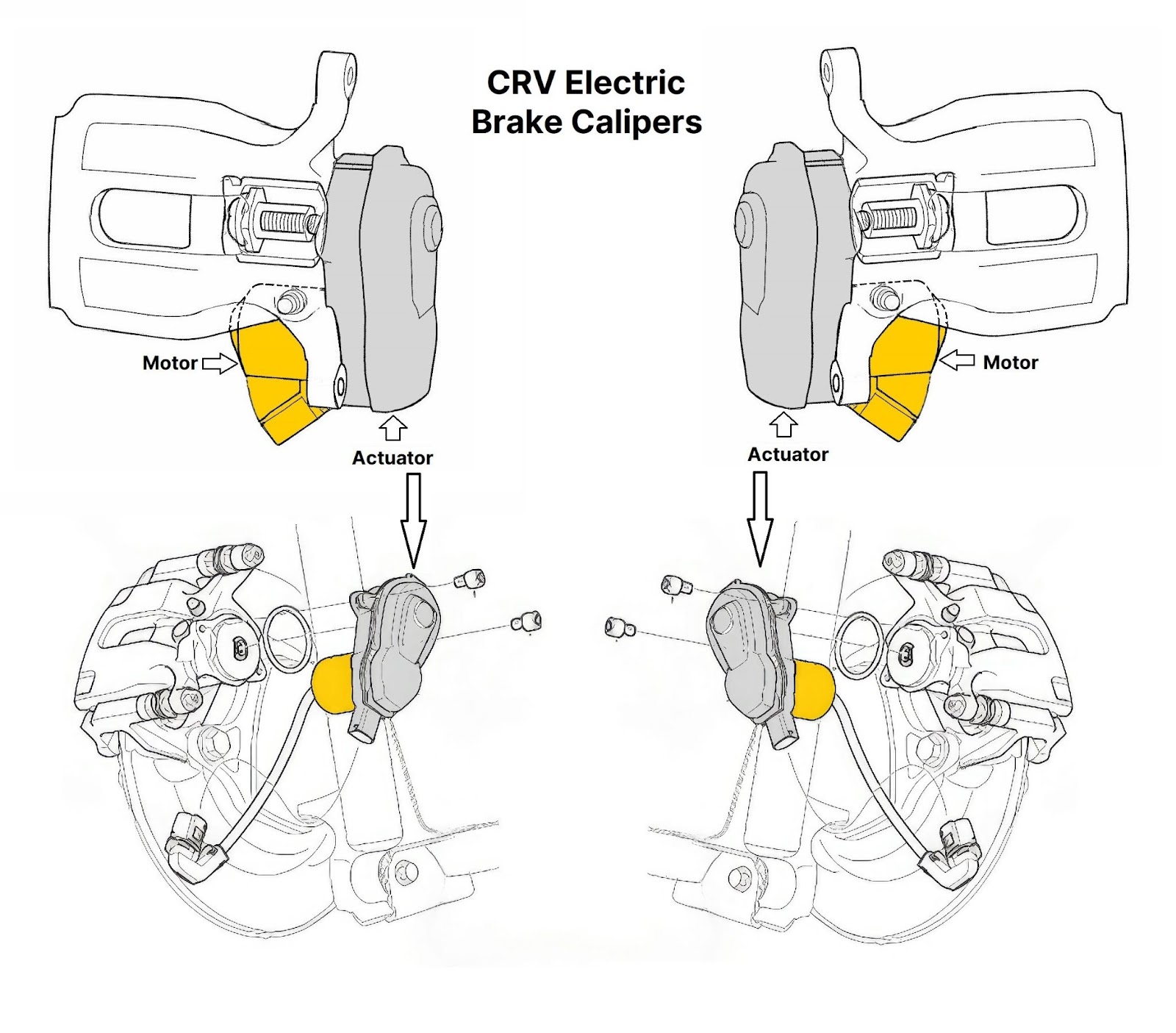 CRV Electric Brake Calipers

Motor

Actuator

Motor

Actuator