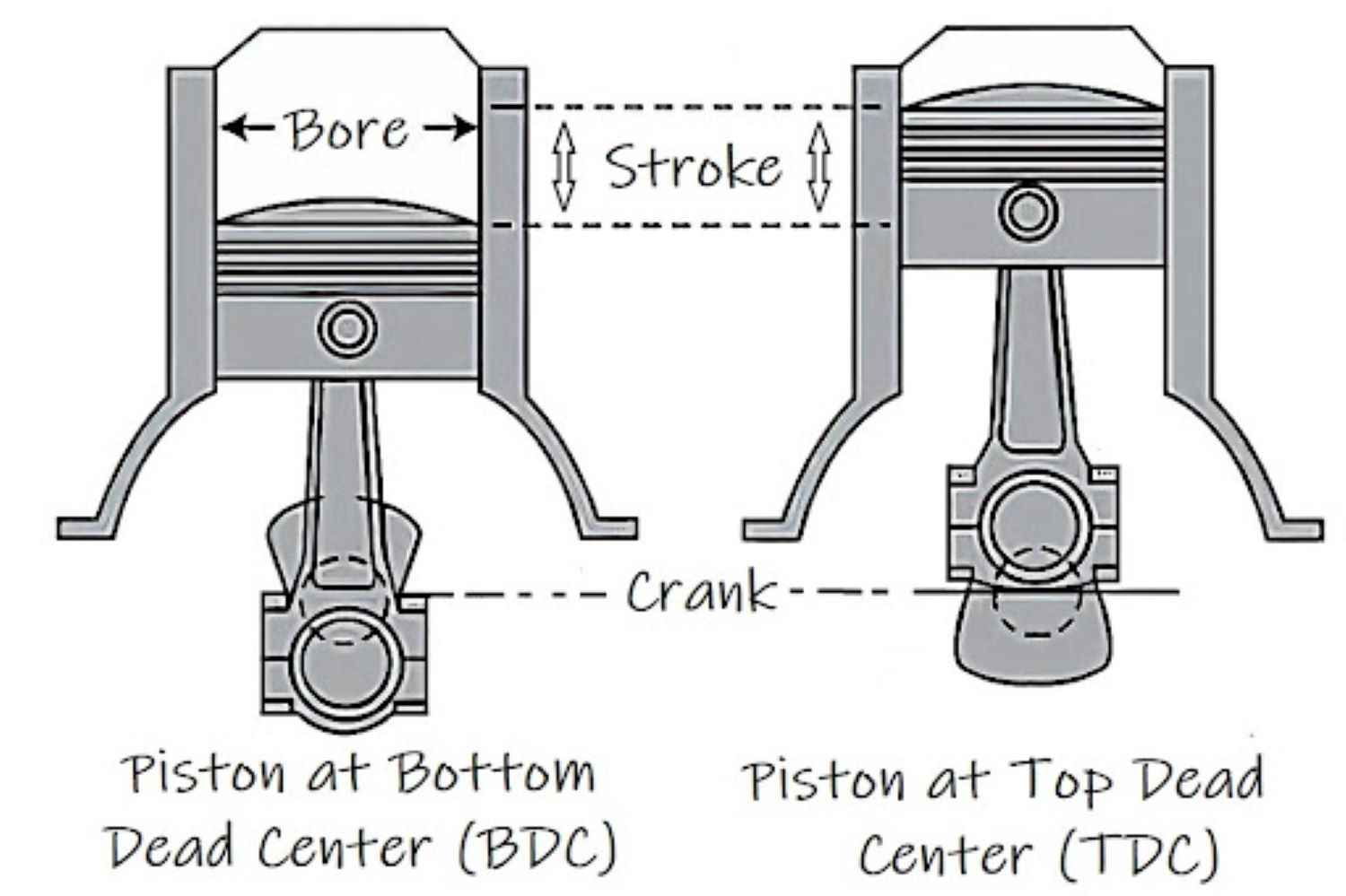 Bore

Stroke

Crank

Piston at Bottom Dead Center (BDC)

Piston at Top Dead Center (TDC)