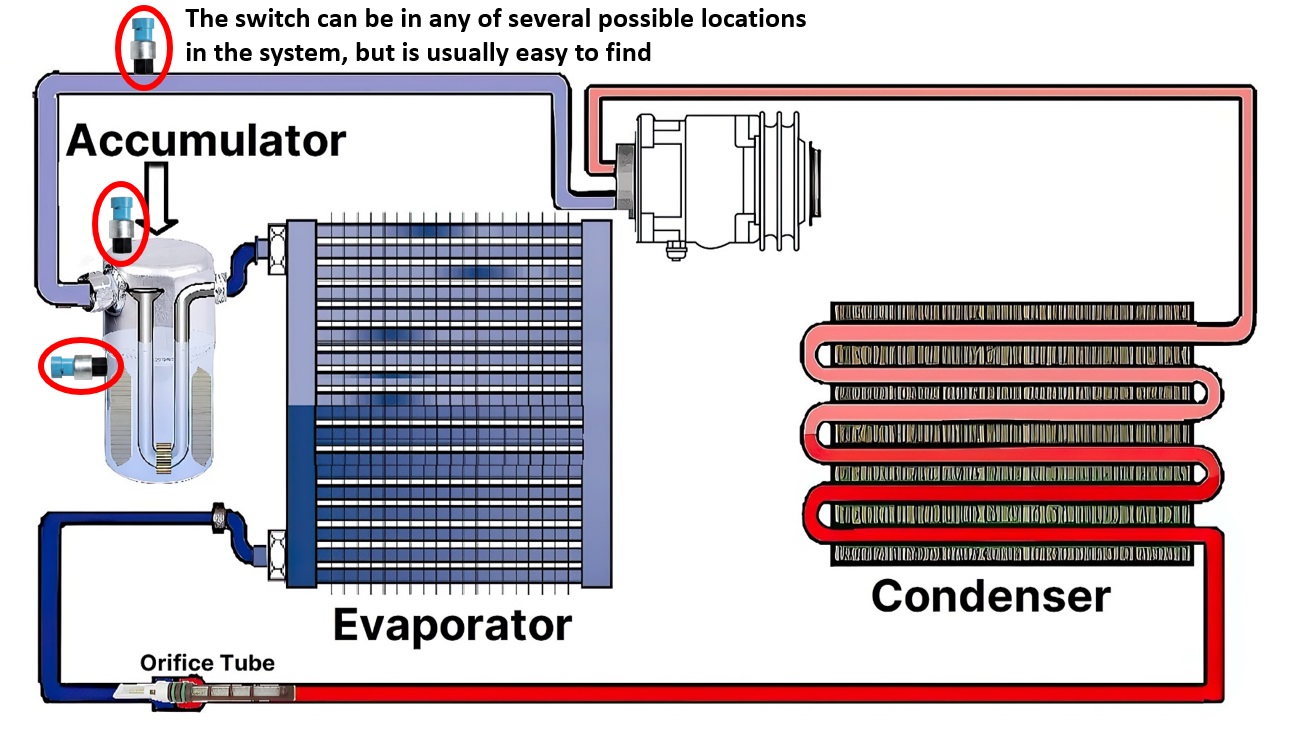 The switch can be in any of several possible locations in the system, but is usually easy to find

Accumulator

Evaporator

Condenser

Orifice Tube