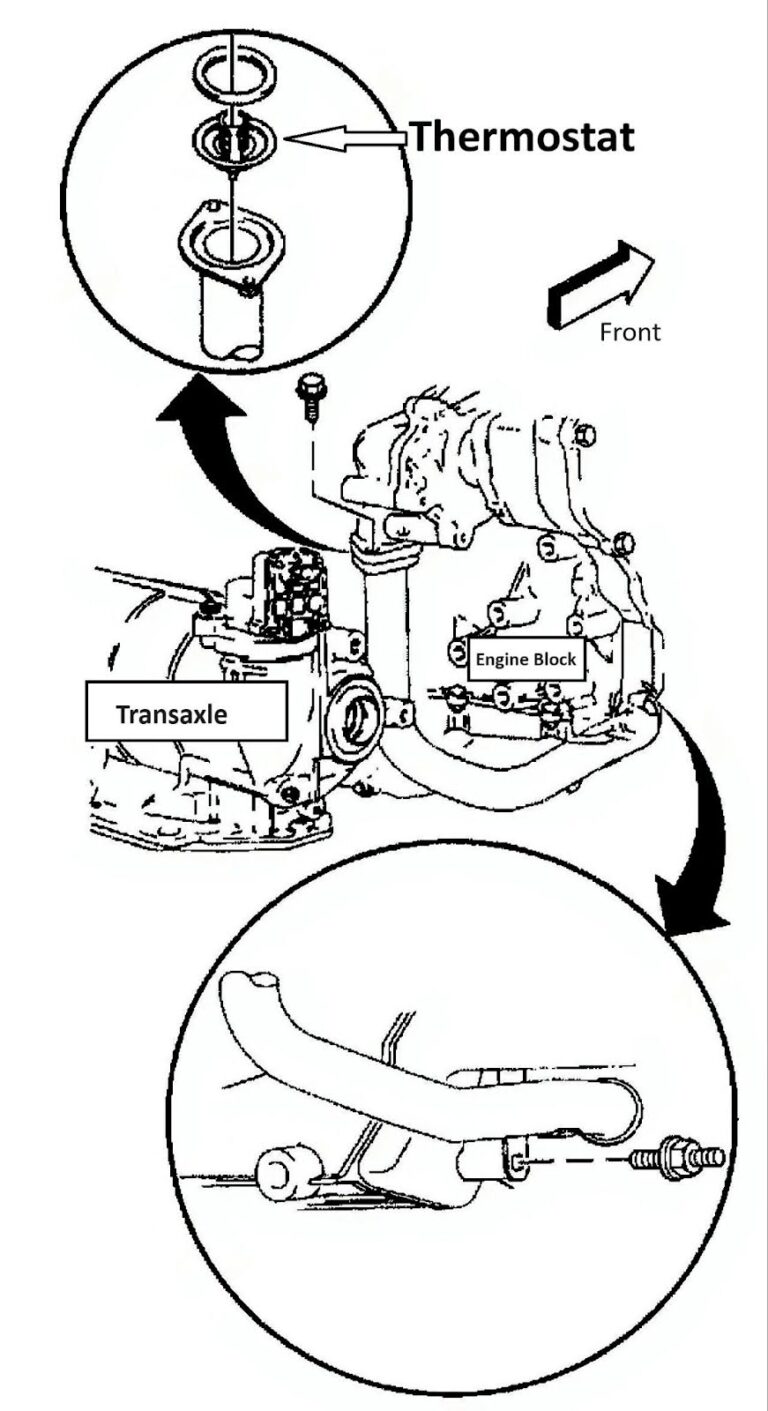 Thermostat

Front

Engine Block

Transaxle