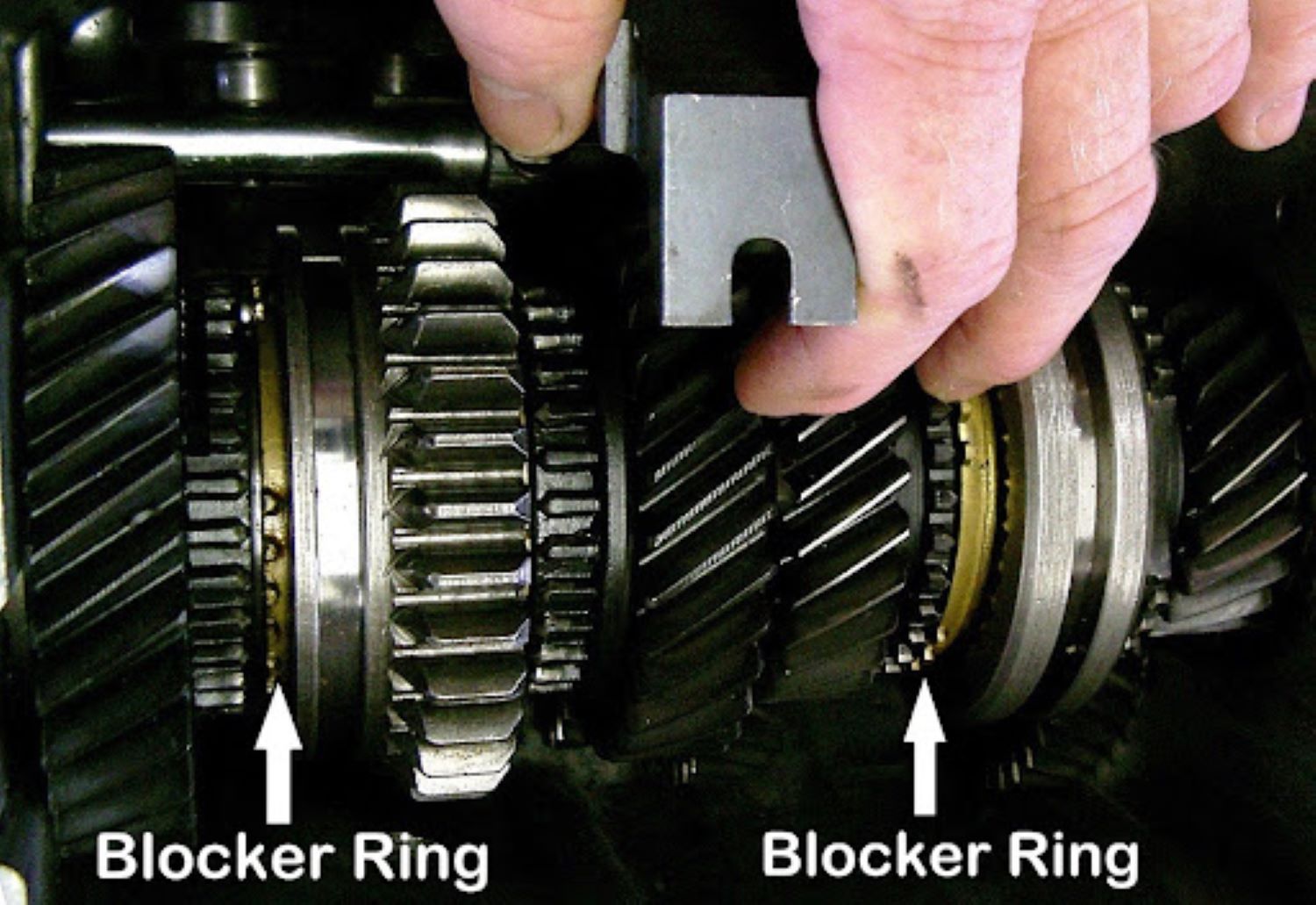 Blocker Ring
Blocker Ring