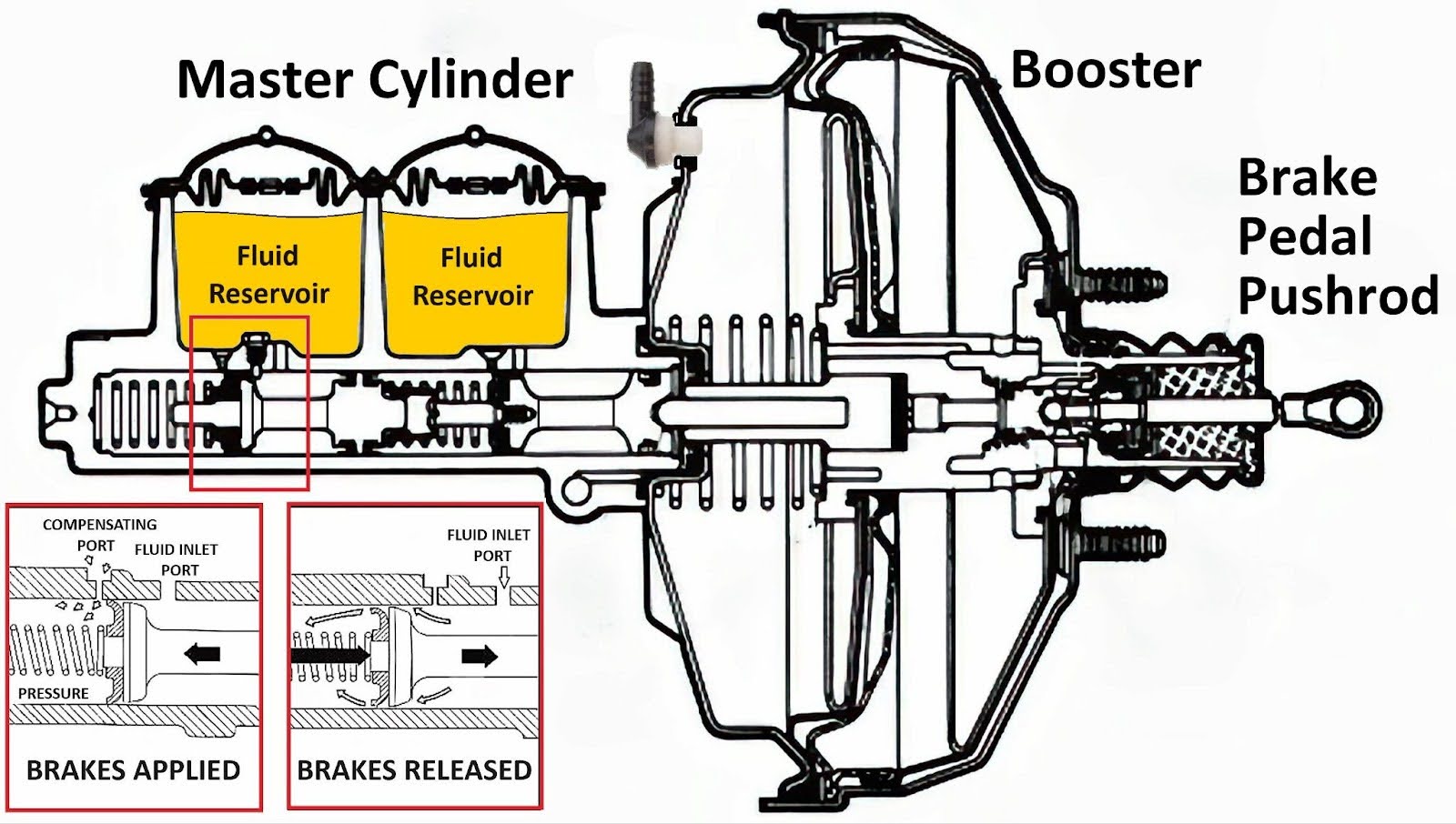 Master Cylinder

Booster

Brake Pedal Pushrod

Fluid Reservoir

Fluid Reservoir

COMPENSATING PORT

FLUID INLET PORT

PRESSURE

BRAKES APPLIED

FLUID INLET PORT

BRAKES RELEASED