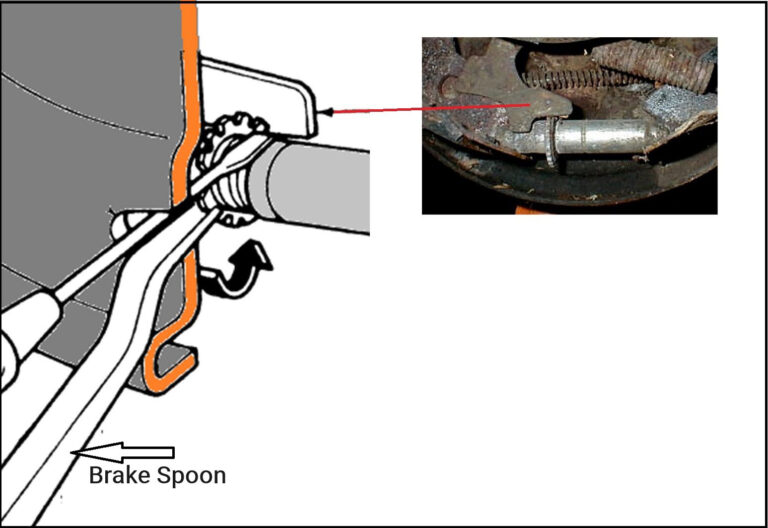 Brake Spoon