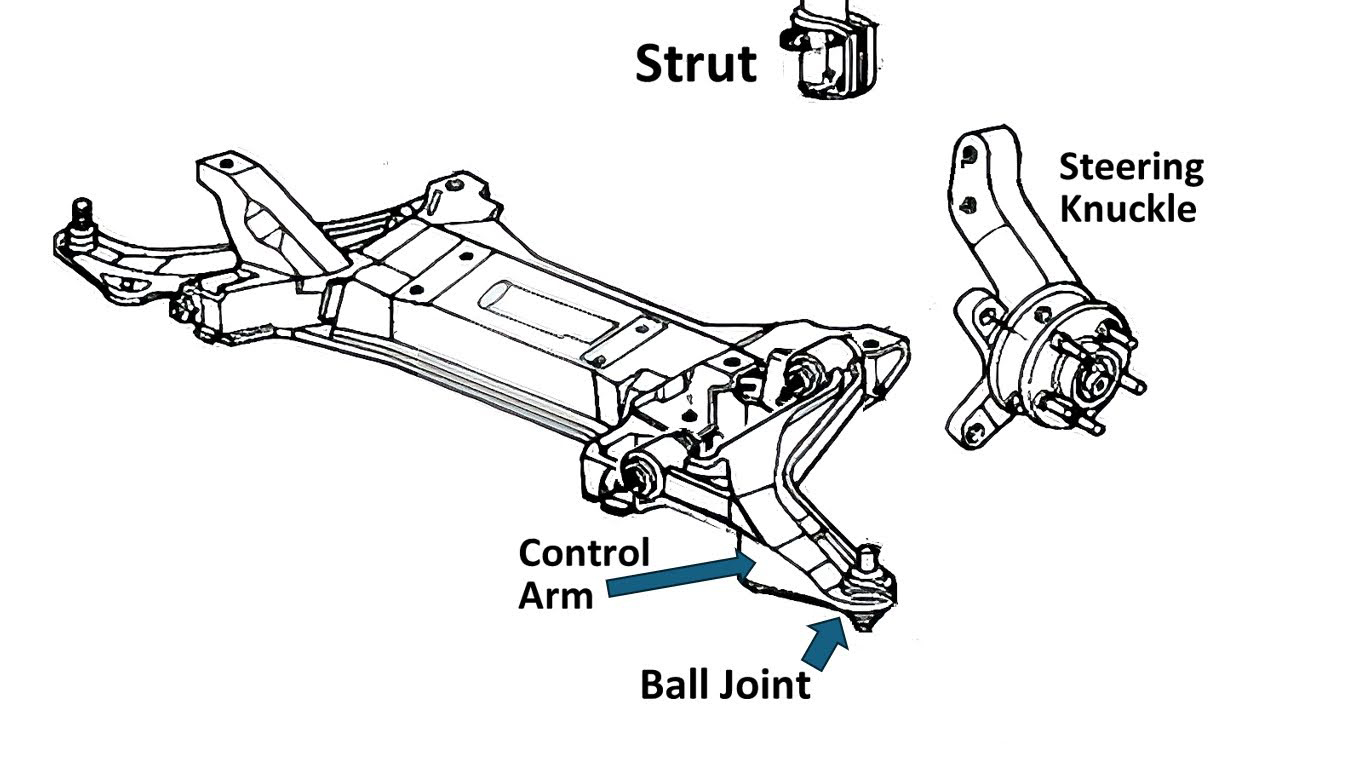 Strut

Steering Knuckle

Control Arm

Ball Joint