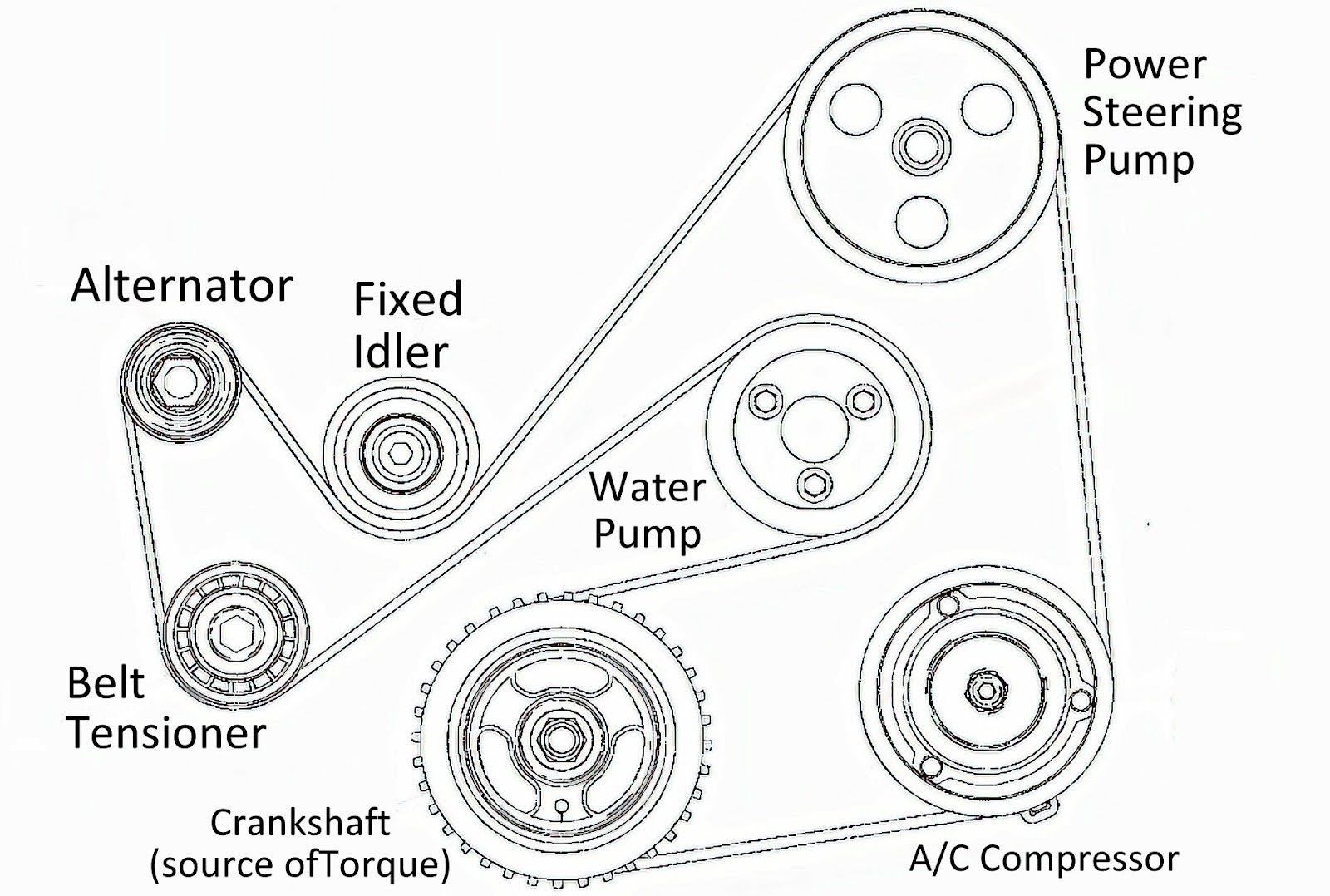 Power Steering Pump

Alternator

Fixed Idler

Water Pump

Belt Tensioner

Crankshaft (source ofTorque)

A/C Compressor