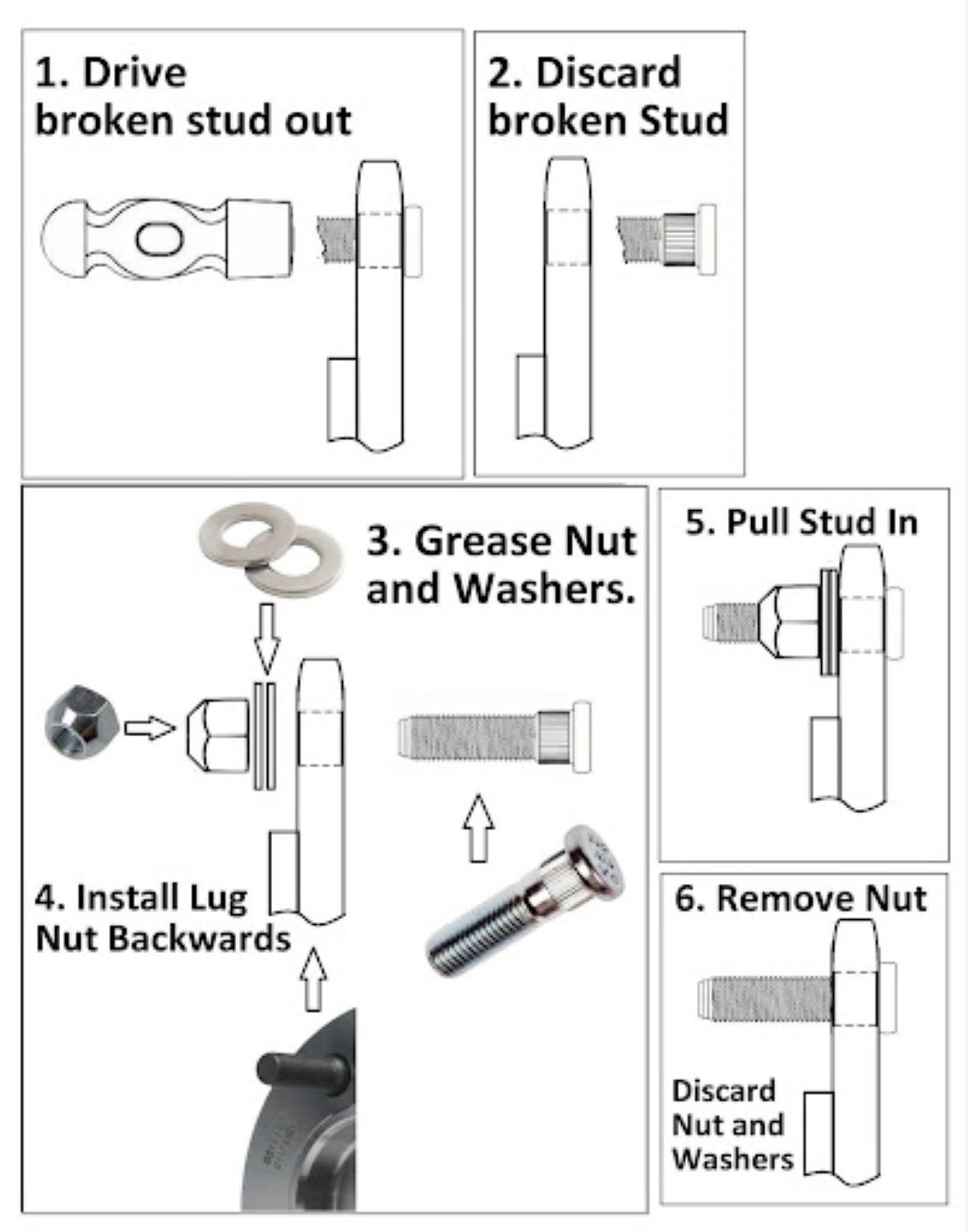 1. Drive broken stud out

2. Discard broken Stud

3. Grease Nut and Washers.

4. Install Lug Nut Backwards

5. Pull Stud In

6. Remove Nut

Discard Nut and Washers