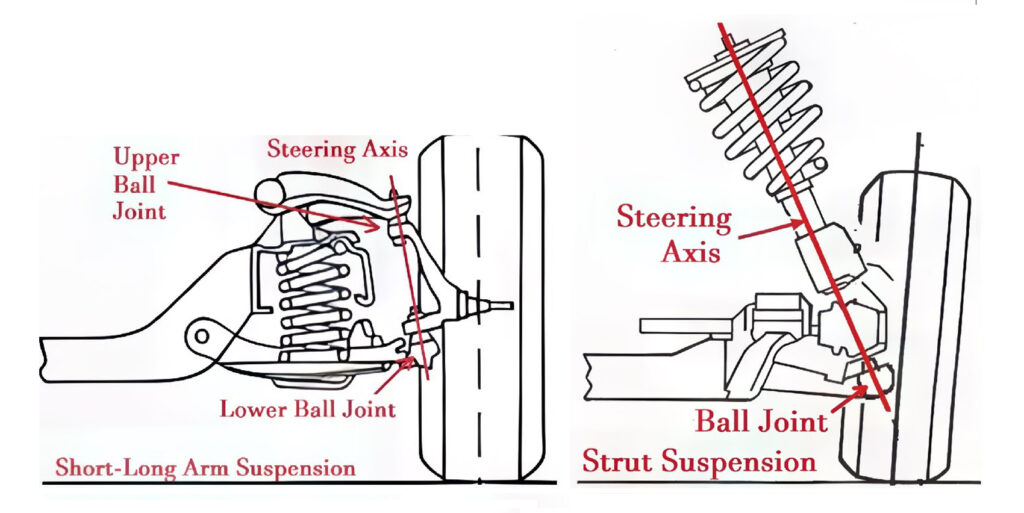 Upper Ball Joint

Steering Axis

Lower Ball Joint

Short-Long Arm Suspension

Steering Axis

Ball Joint

Strut Suspension