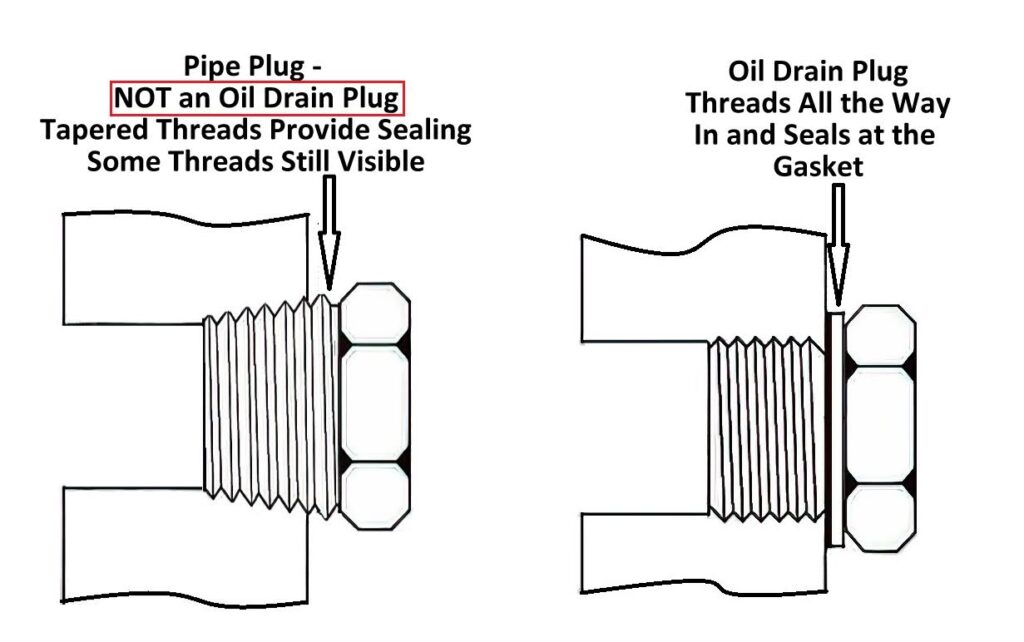 Pipe Plug -
NOT an Oil Drain Plug
Tapered Threads Provide Sealing
Some Threads Still Visible

Oil Drain Plug
Threads All the Way
In and Seals at the
Gasket