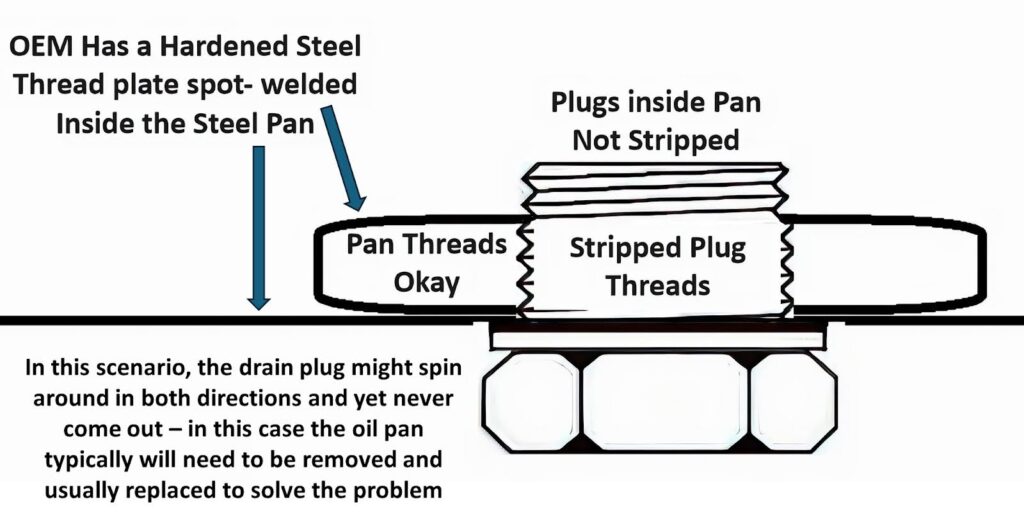 OEM Has a Hardened Steel Thread plate spot- welded Inside the Steel Pan

Plugs inside Pan Not Stripped

Pan Threads Okay

Stripped Plug Threads

In this scenario, the drain plug might spin around in both directions and yet never come out – in this case the oil pan typically will need to be removed and usually replaced to solve the problem