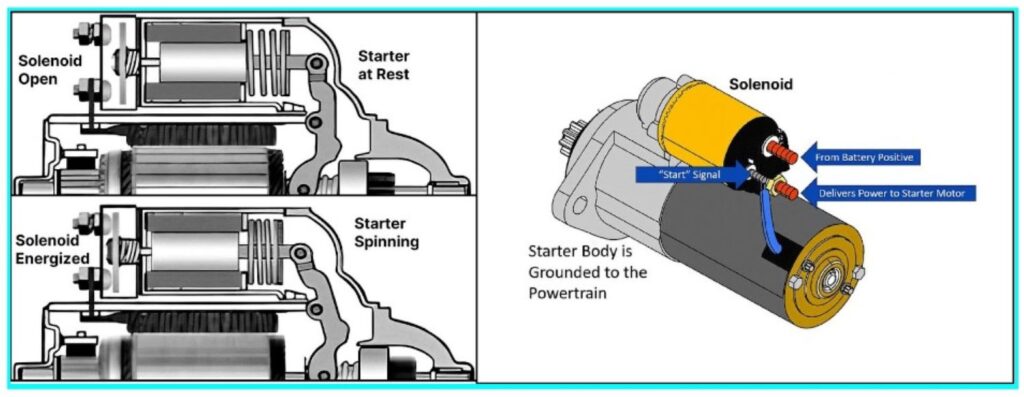 Solenoid Open

Starter at Rest

Solenoid Energized

Starter Spinning

Solenoid

From Battery Positive

"Start" Signal

Delivers Power to Starter Motor

Starter Body is Grounded to the Powertrain