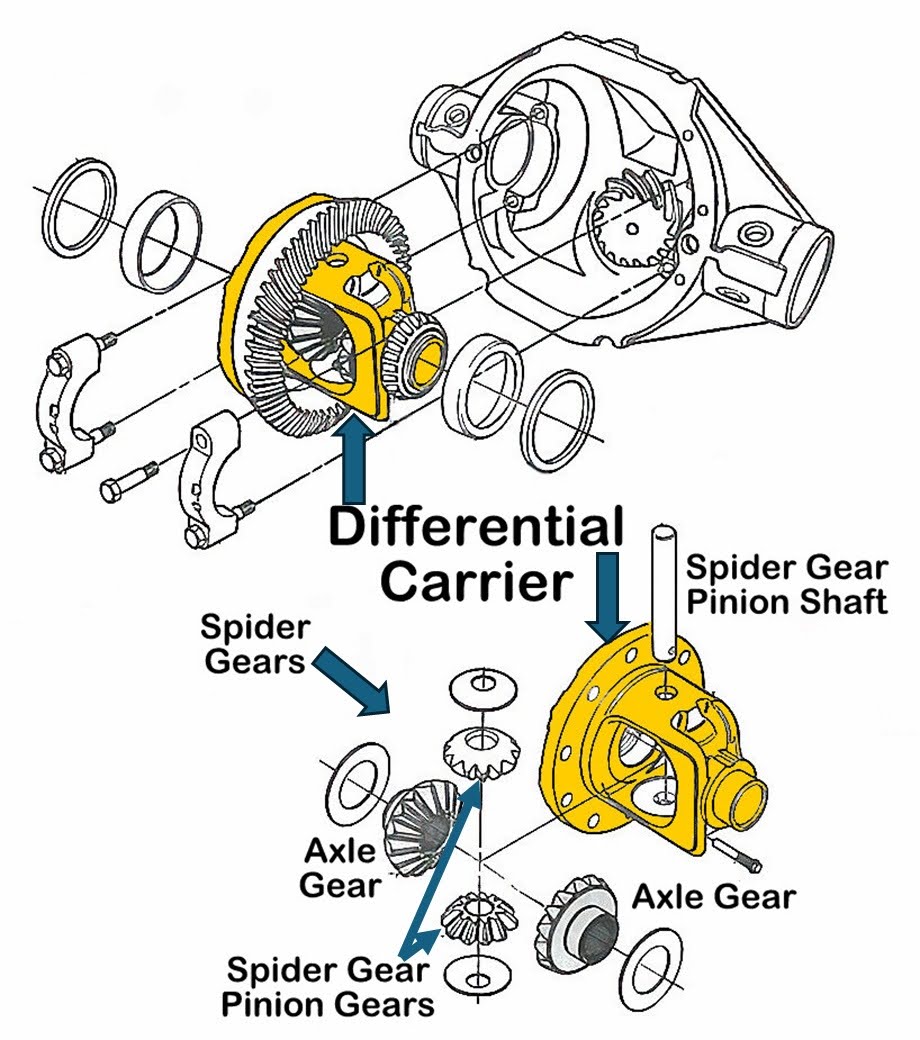 Differential Carrier

Spider Gear Pinion Shaft

Spider Gears

Axle Gear

Axle Gear

Spider Gear Pinion Gears