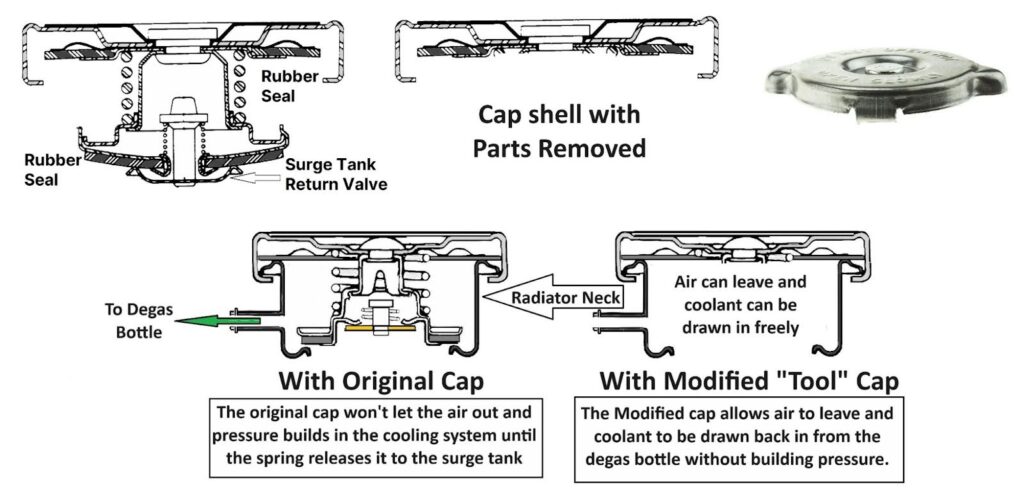 Rubber Seal

Rubber Seal

Surge Tank Return Valve

Cap shell with Parts Removed

To Degas Bottle

Radiator Neck

Air can leave and coolant can be drawn in freely

With Original Cap

The original cap won't let the air out and pressure builds in the cooling system until the spring releases it to the surge tank

With Modified "Tool" Cap

The Modified cap allows air to leave and coolant to be drawn back in from the degas bottle without building pressure.