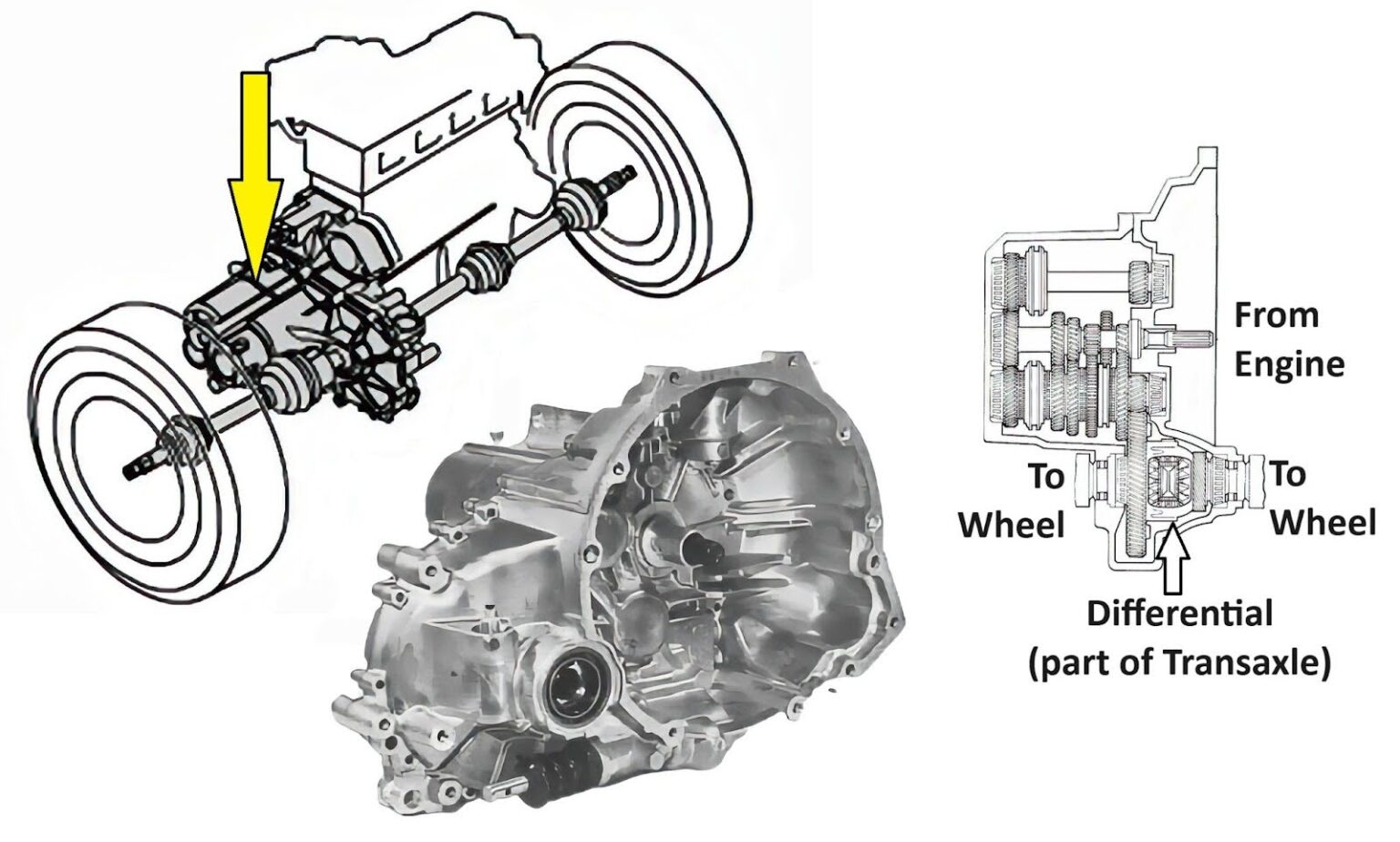 From Engine

To Wheel

To Wheel

Differential (part of Transaxle)