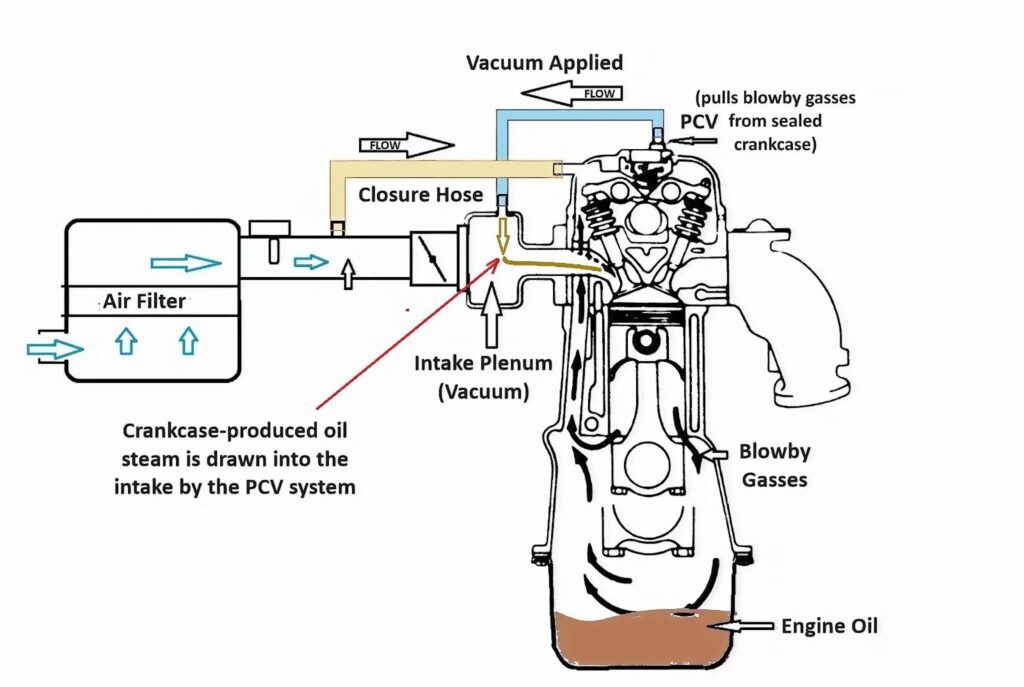 Vacuum Applied

FLOW

(pulls blowby gasses from sealed crankcase)

PCV

FLOW

Closure Hose

Air Filter

Intake Plenum (Vacuum)

Crankcase-produced oil steam is drawn into the intake by the PCV system

Blowby Gasses

Engine Oil