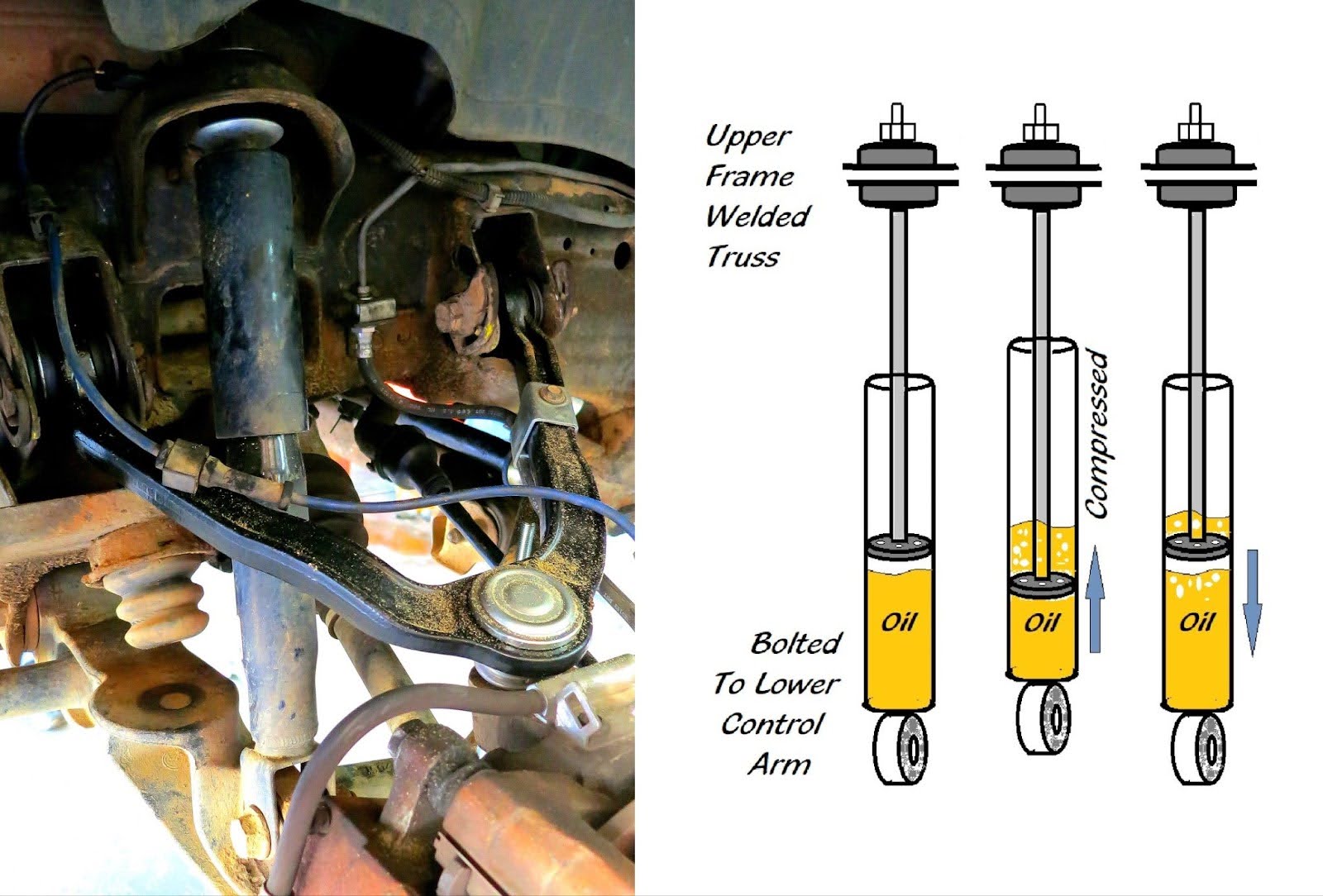 Upper Frame Welded Truss

Compressed

Oil

Oil

Oil

Bolted To Lower Control Arm