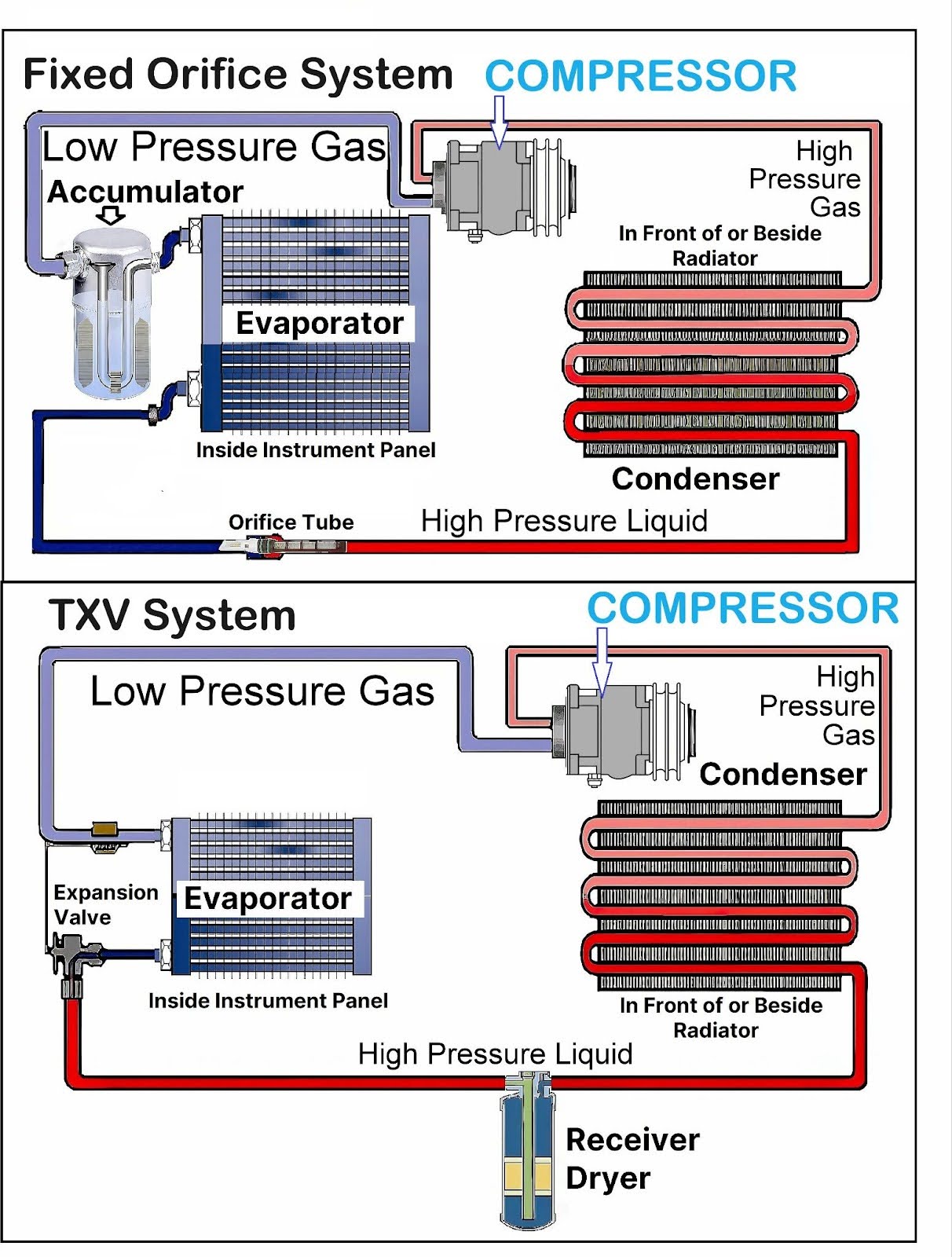 Fixed Orifice System

COMPRESSOR

Low Pressure Gas

Accumulator

High Pressure Gas

In Front of or Beside Radiator

Evaporator

Inside Instrument Panel

Condenser

Orifice Tube

High Pressure Liquid

TXV System

COMPRESSOR

Low Pressure Gas

High Pressure Gas

Condenser

Expansion Valve

Evaporator

Inside Instrument Panel

In Front of or Beside Radiator

High Pressure Liquid

Receiver Dryer