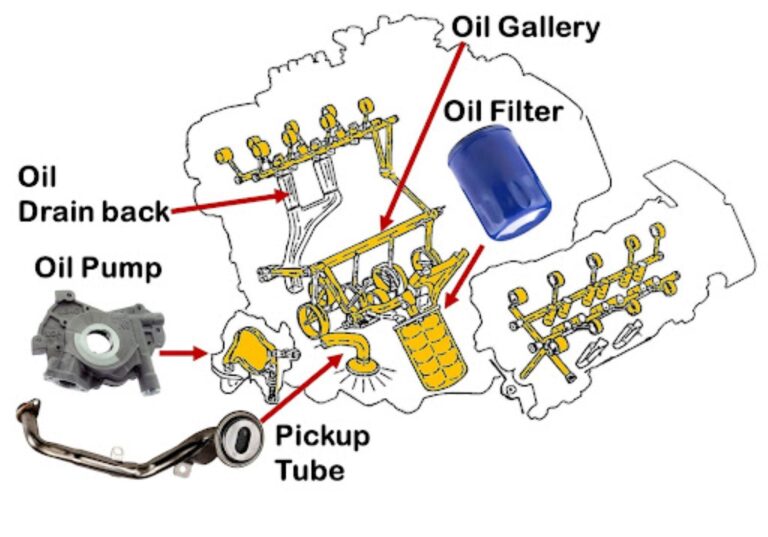 Oil Gallery

Oil Filter

Oil
Drain back

Oil Pump

Pickup
Tube