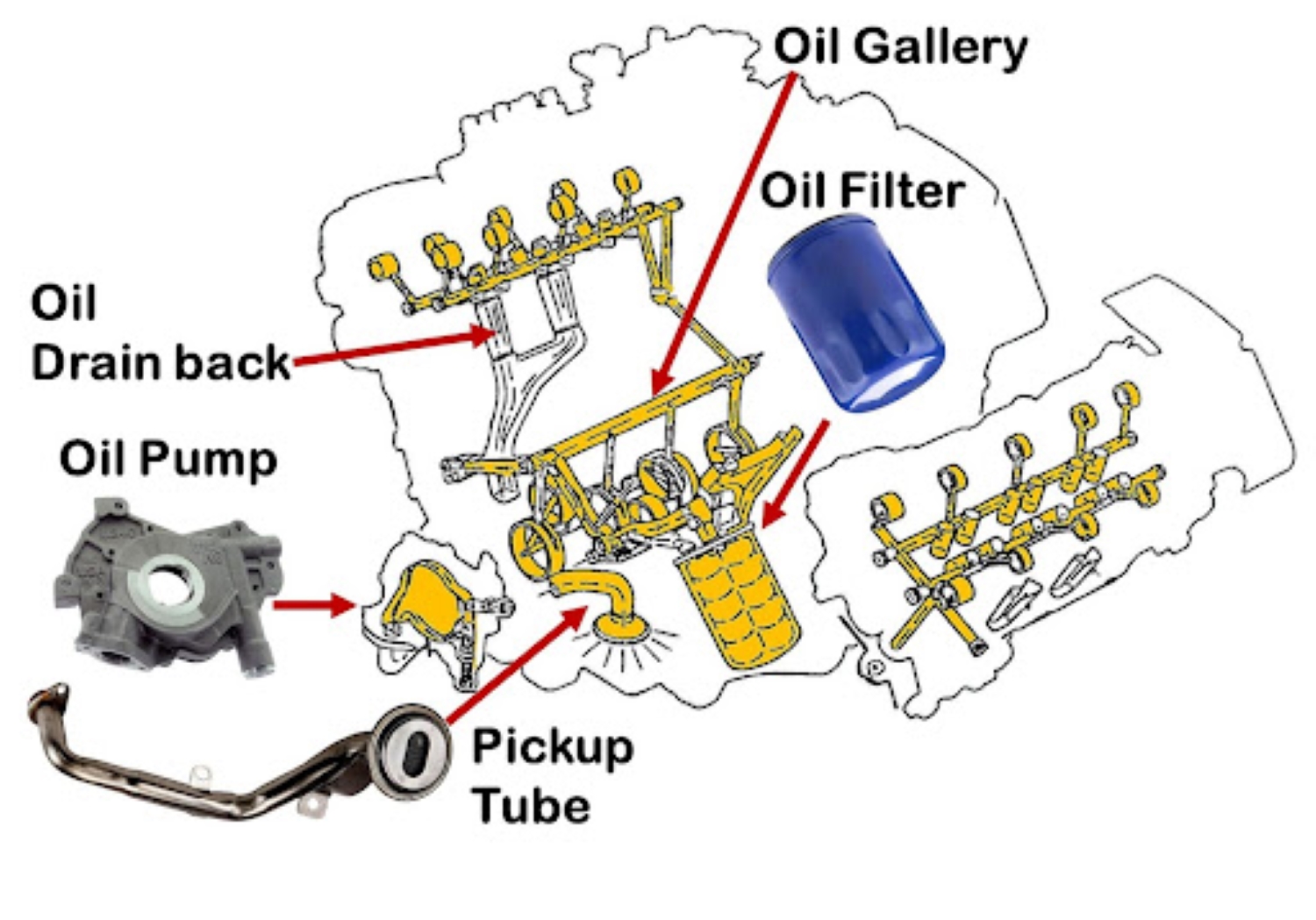 Oil Gallery

Oil Filter

Oil
Drain back

Oil Pump

Pickup
Tube