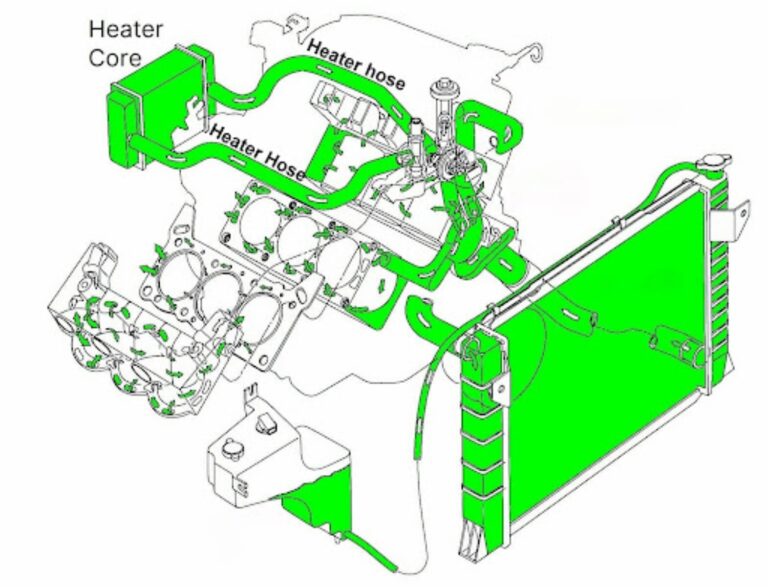 Heater Core

Heater hose

Heater Hose