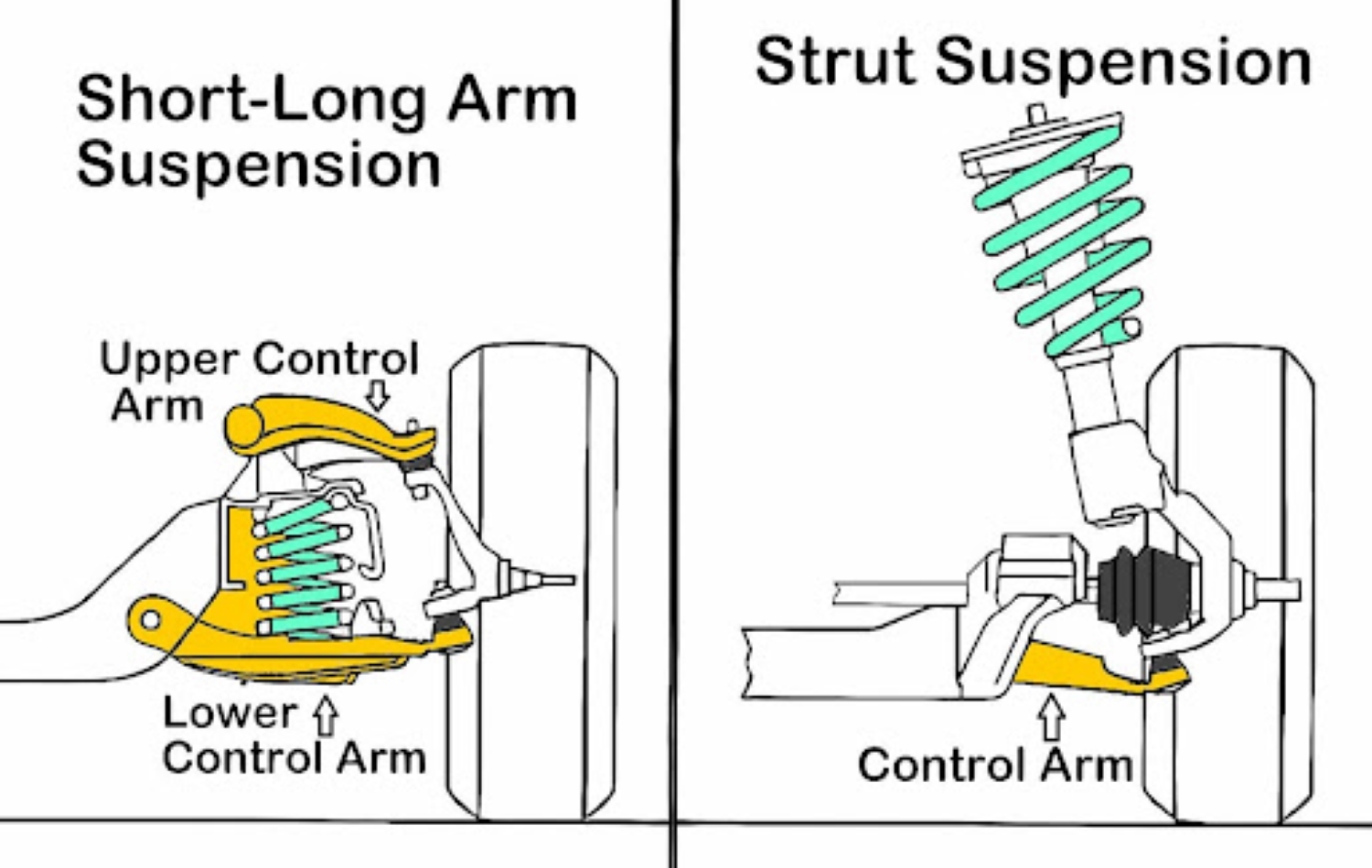 Short-Long Arm Suspension

Upper Control Arm

Lower Control Arm

Strut Suspension

Control Arm