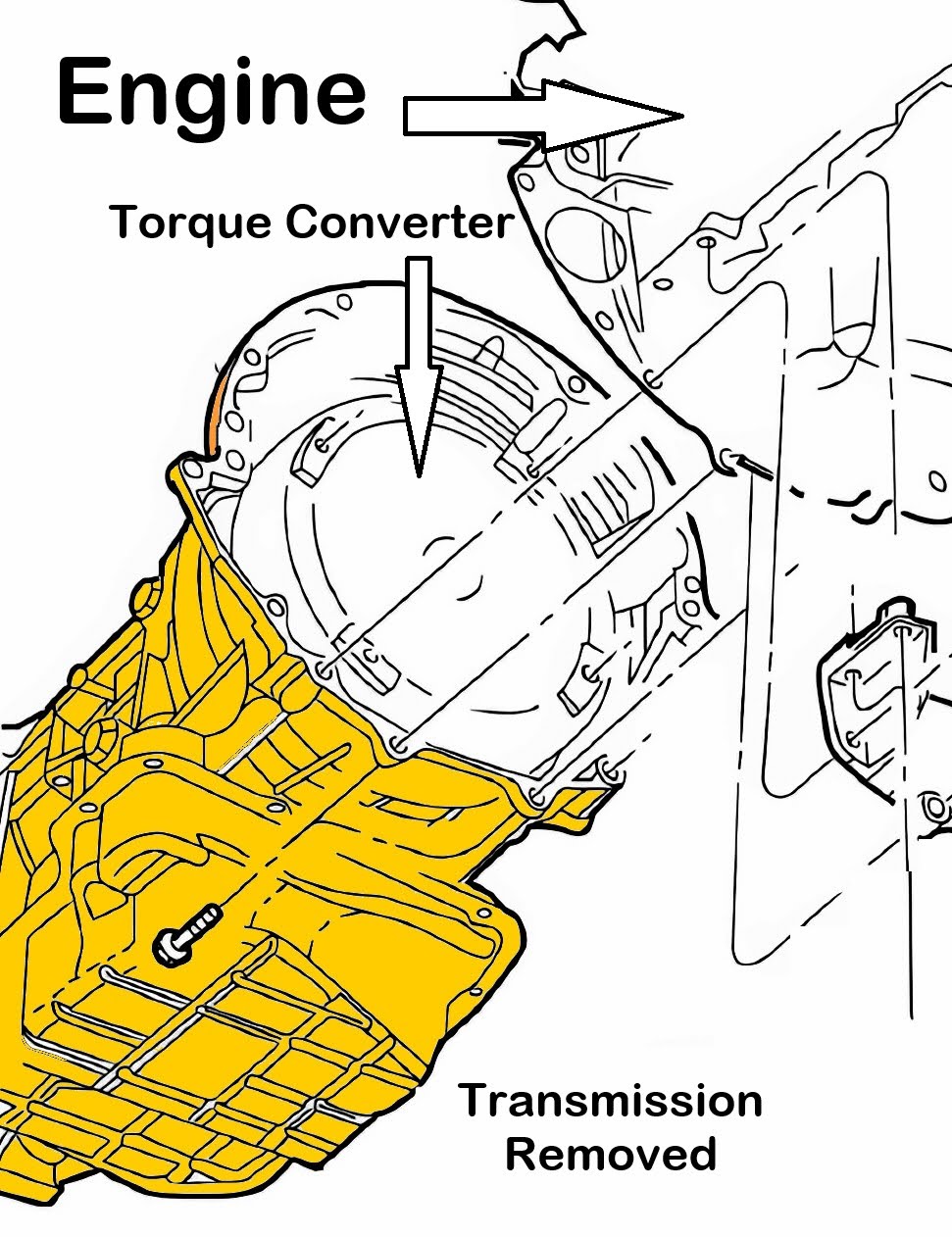 Engine

Torque Converter

Transmission Removed