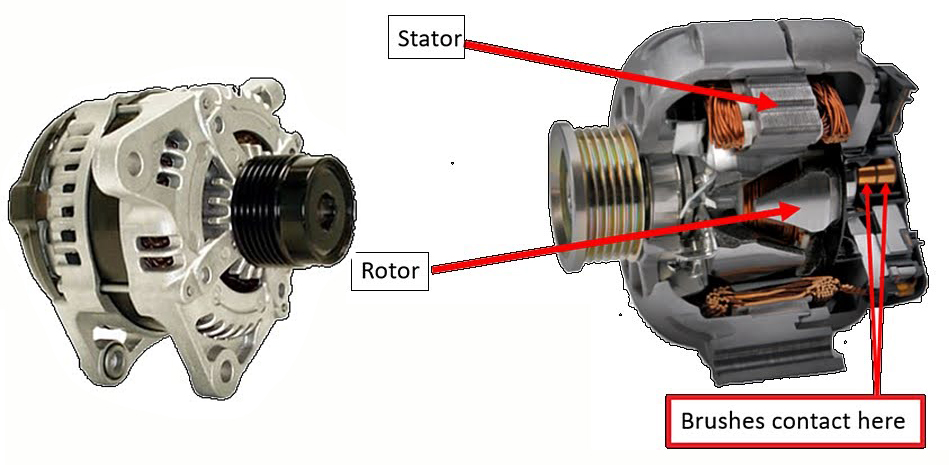 Stator

Rotor

Brushes contact here