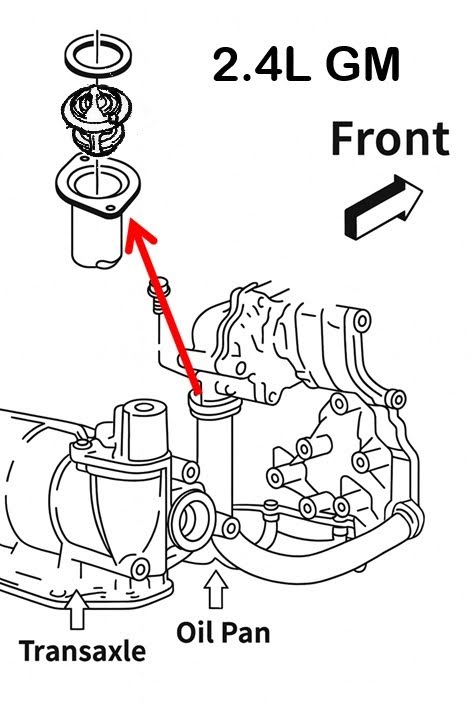 2.4L GM

Front

Oil Pan

Transaxle