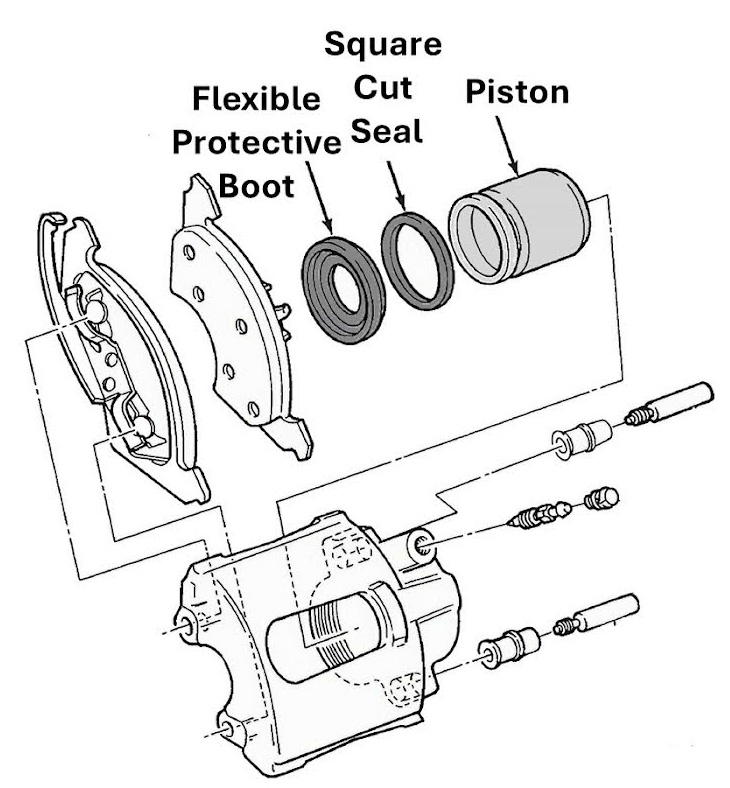 Flexible Protective Boot

Square Cut Seal

Piston