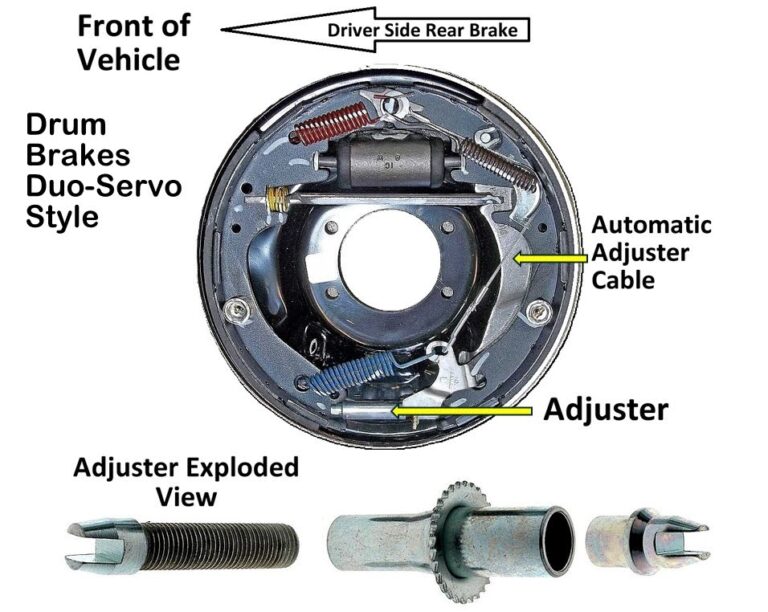 Front of Vehicle

Driver Side Rear Brake

Drum Brakes Duo-Servo Style

Automatic Adjuster Cable

Adjuster

Adjuster Exploded View