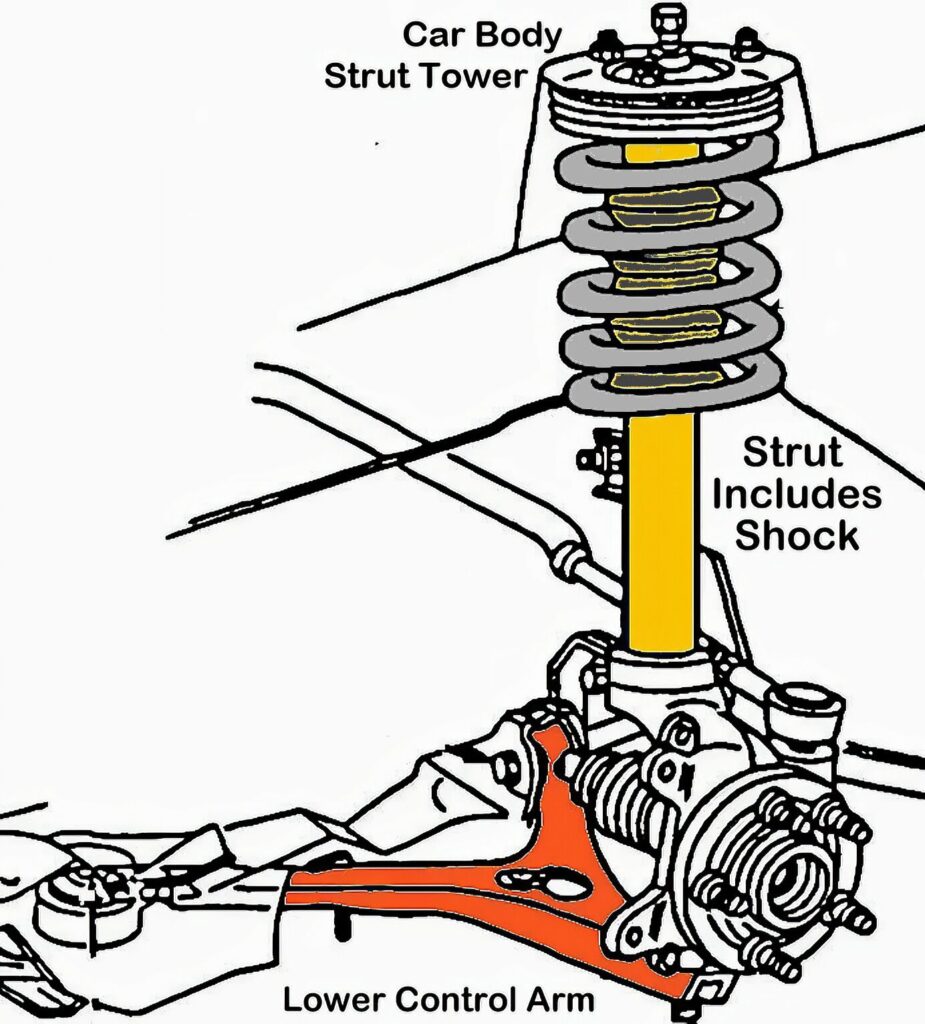 Car Body
Strut Tower

Strut
Includes
Shock

Lower Control Arm