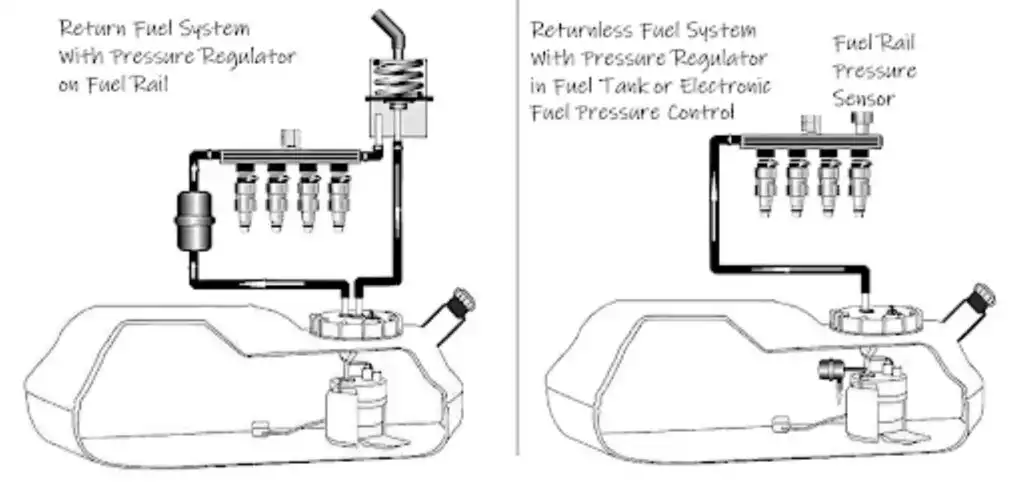 Return Fuel System
With Pressure Regulator
on Fuel Rail

Returnless Fuel System
With Pressure Regulator
in Fuel Tank or Electronic
Fuel Pressure Control

Fuel Rail
Pressure
Sensor