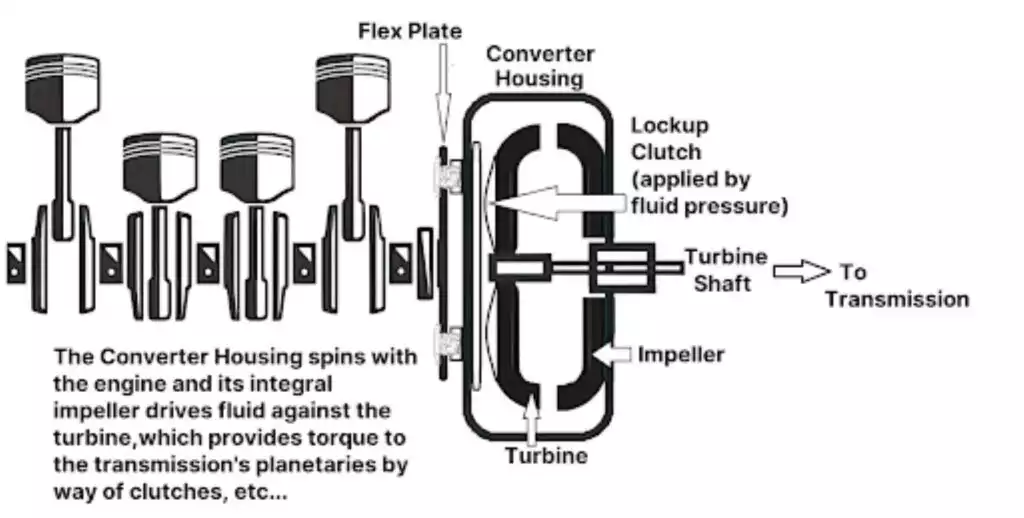 Flex Plate

Converter Housing

Lockup Clutch (applied by fluid pressure)

Turbine Shaft

To Transmission

Impeller

Turbine

The Converter Housing spins with the engine and its integral impeller drives fluid against the turbine,which provides torque to the transmission's planetaries by way of clutches, etc...